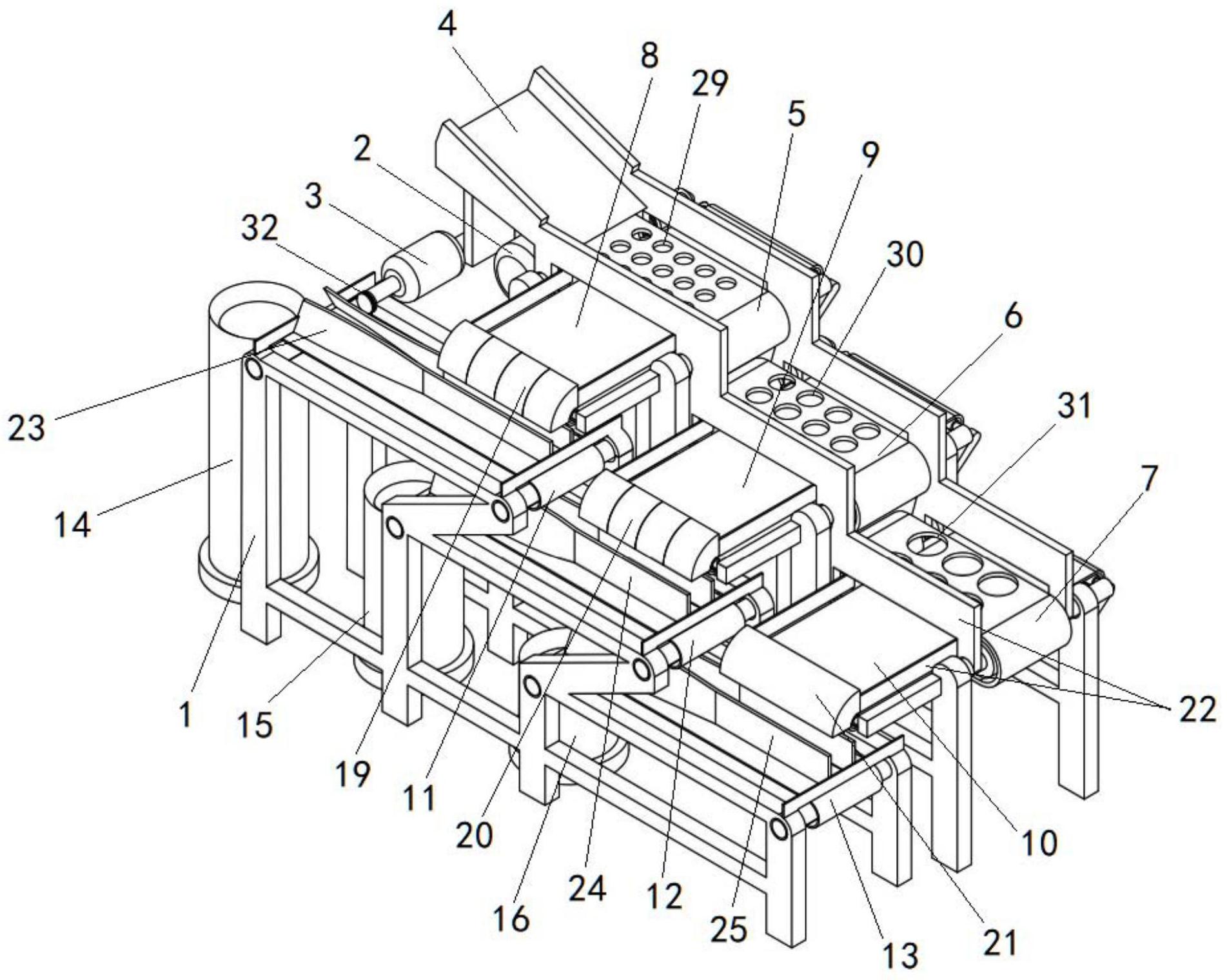 4
8
29
5
2
9
3
32
30
6
31
7
23
14
1
15
19
11
20
24
16
12
25
13
21
10
22