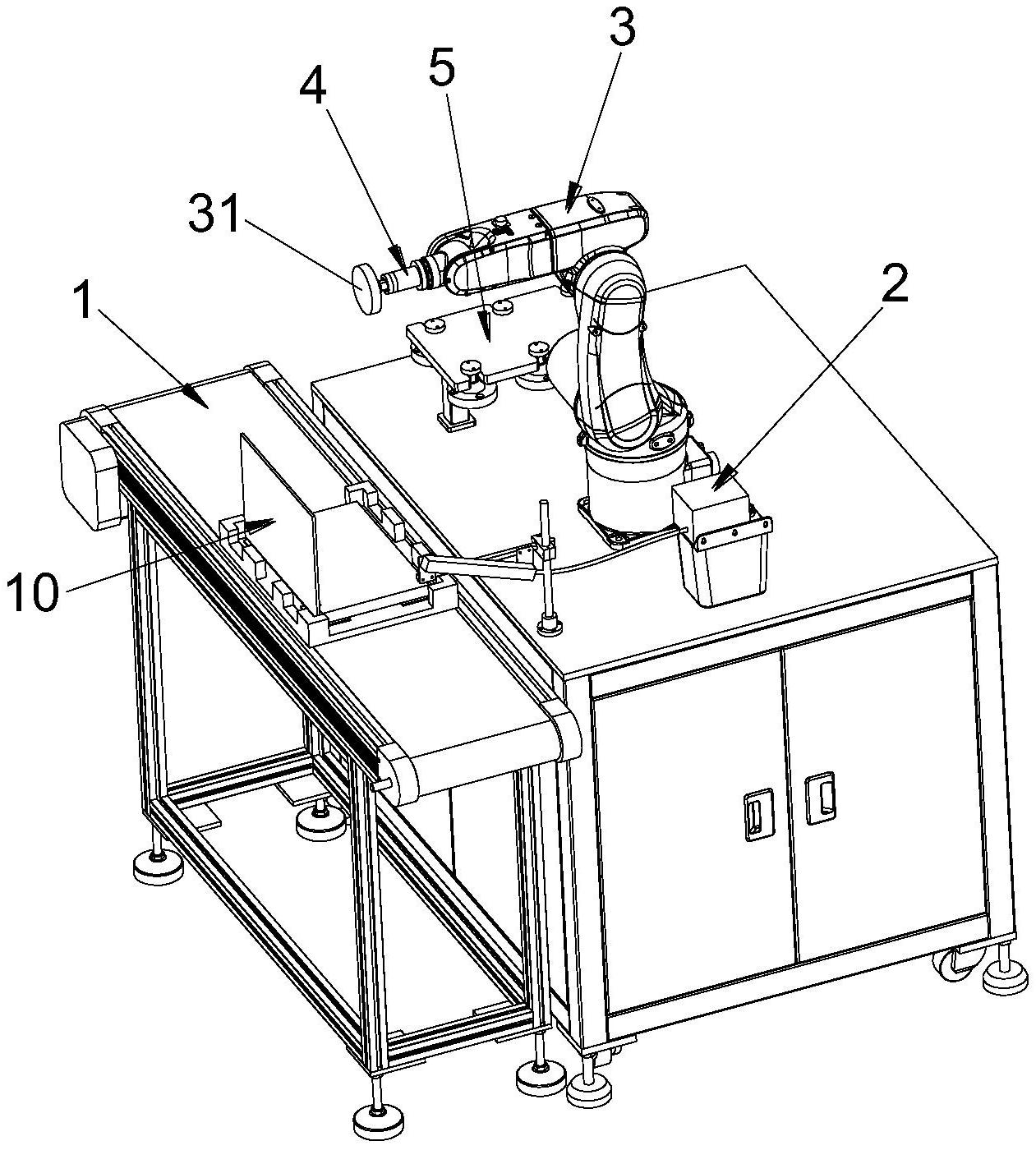 3
4
5
31
2
1
10