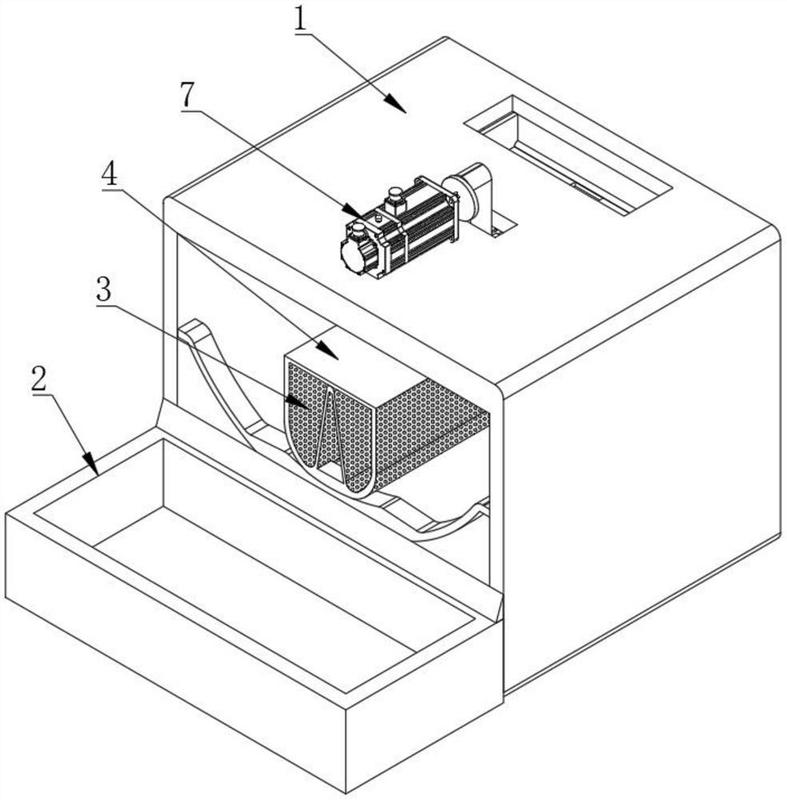 1
7
4
3
2