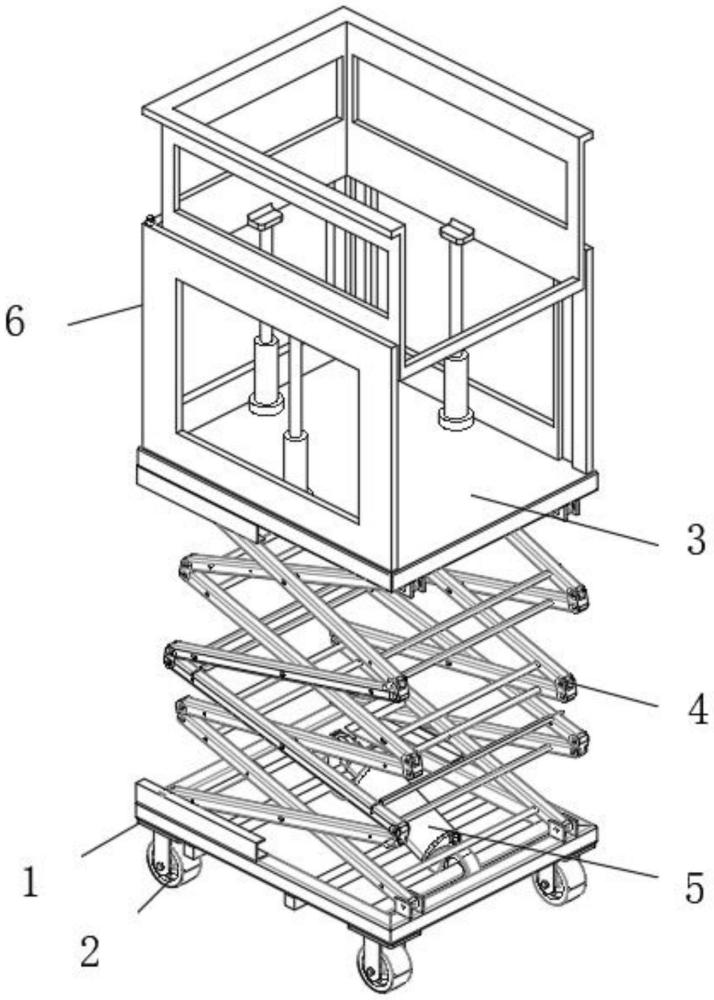 6
3
4
1
5
2