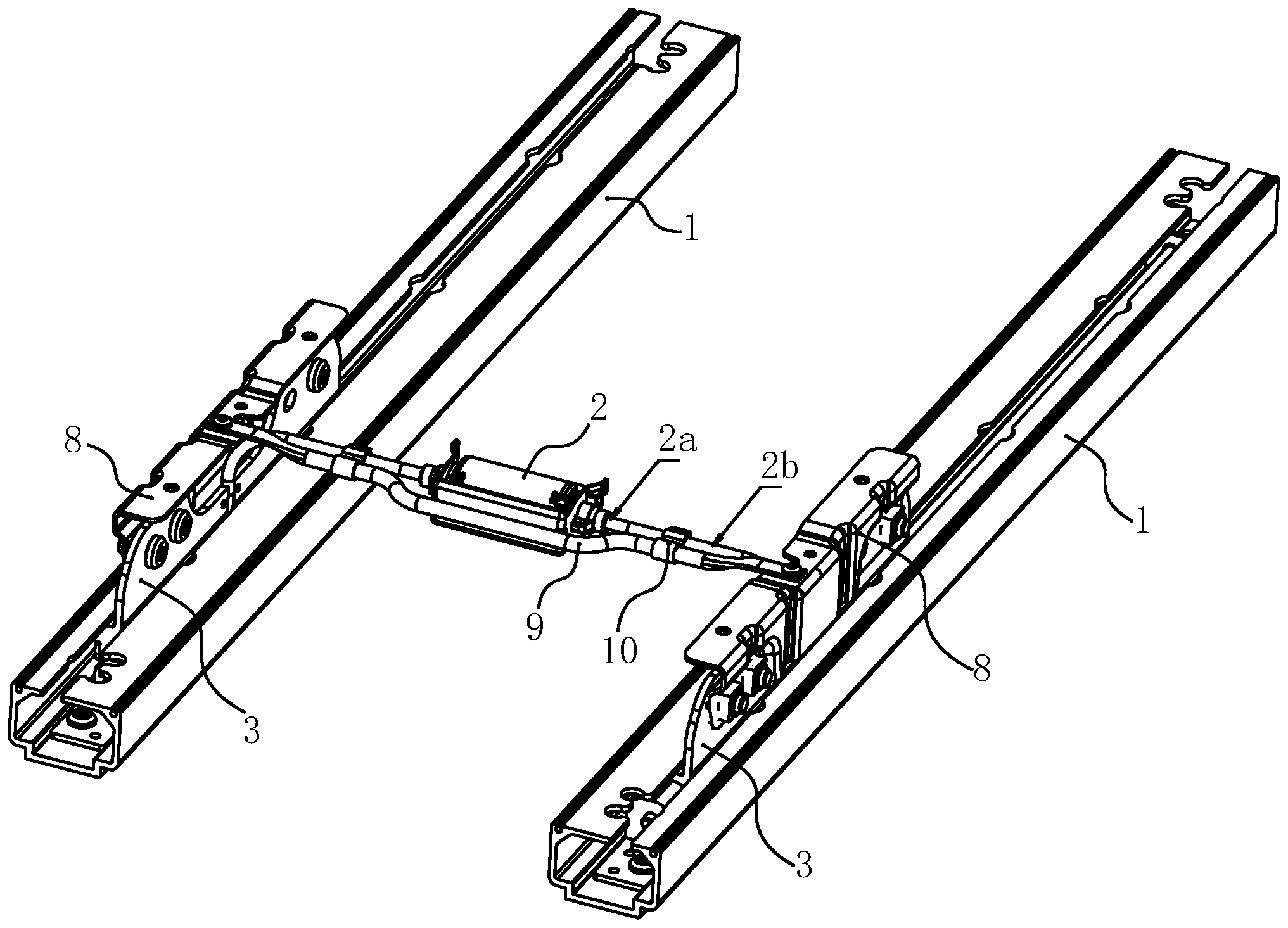 1
2
2a
2b
8
1
9
10
8
3
3