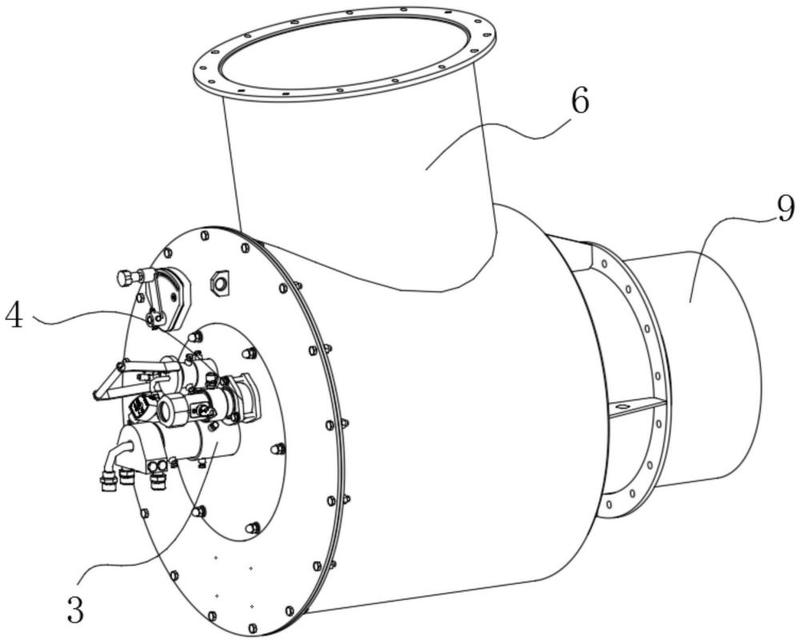 6
9
4
3