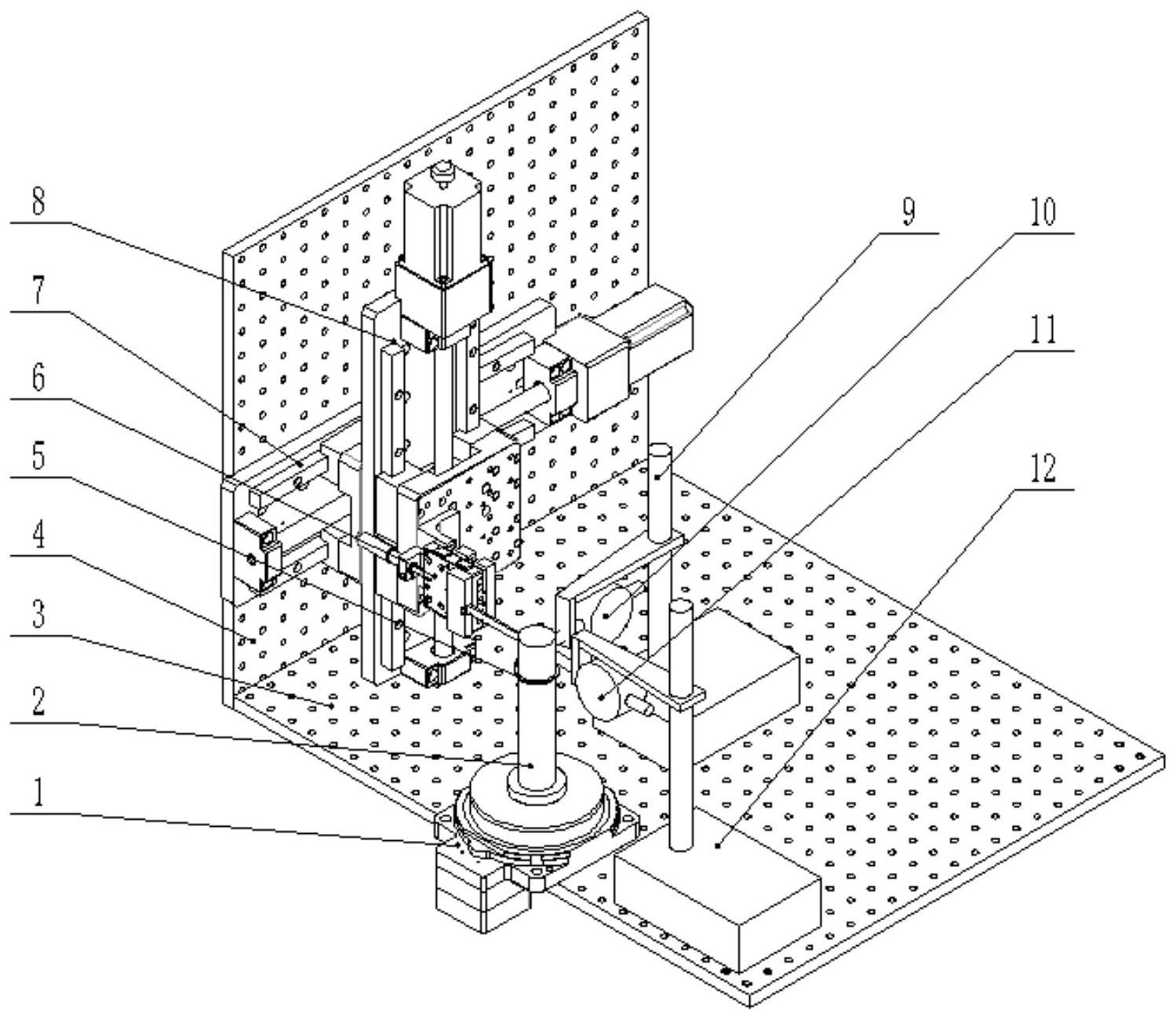 8
7
6
5
4
3
2
1
9
10
11
12