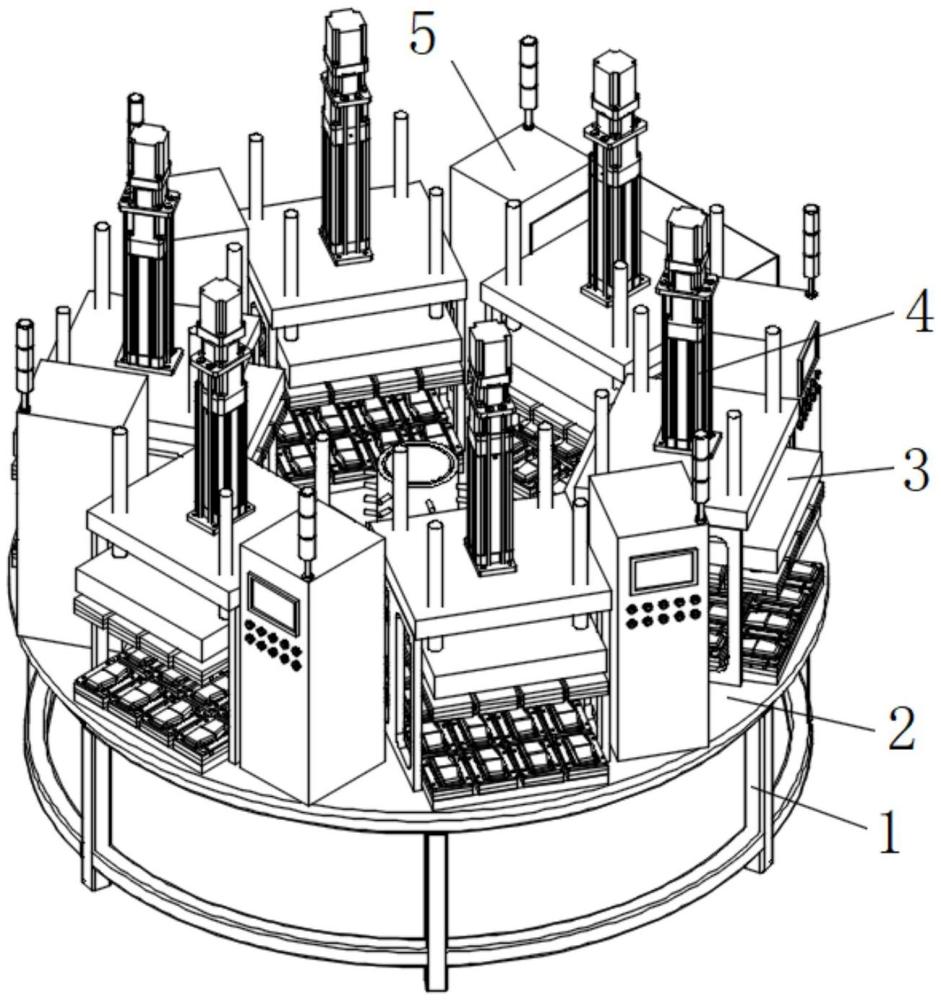 5
4
3
2
1