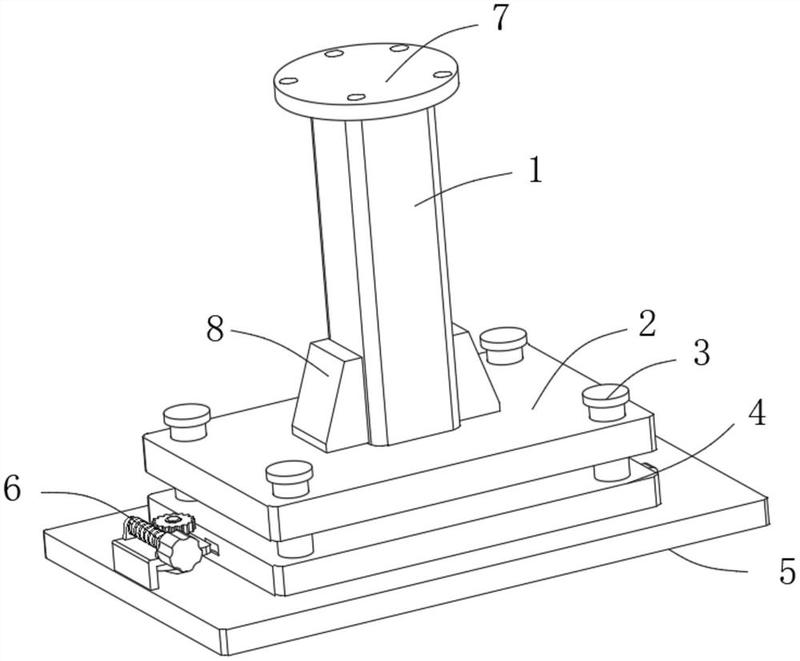 7
1
8
2
3
4
6
5