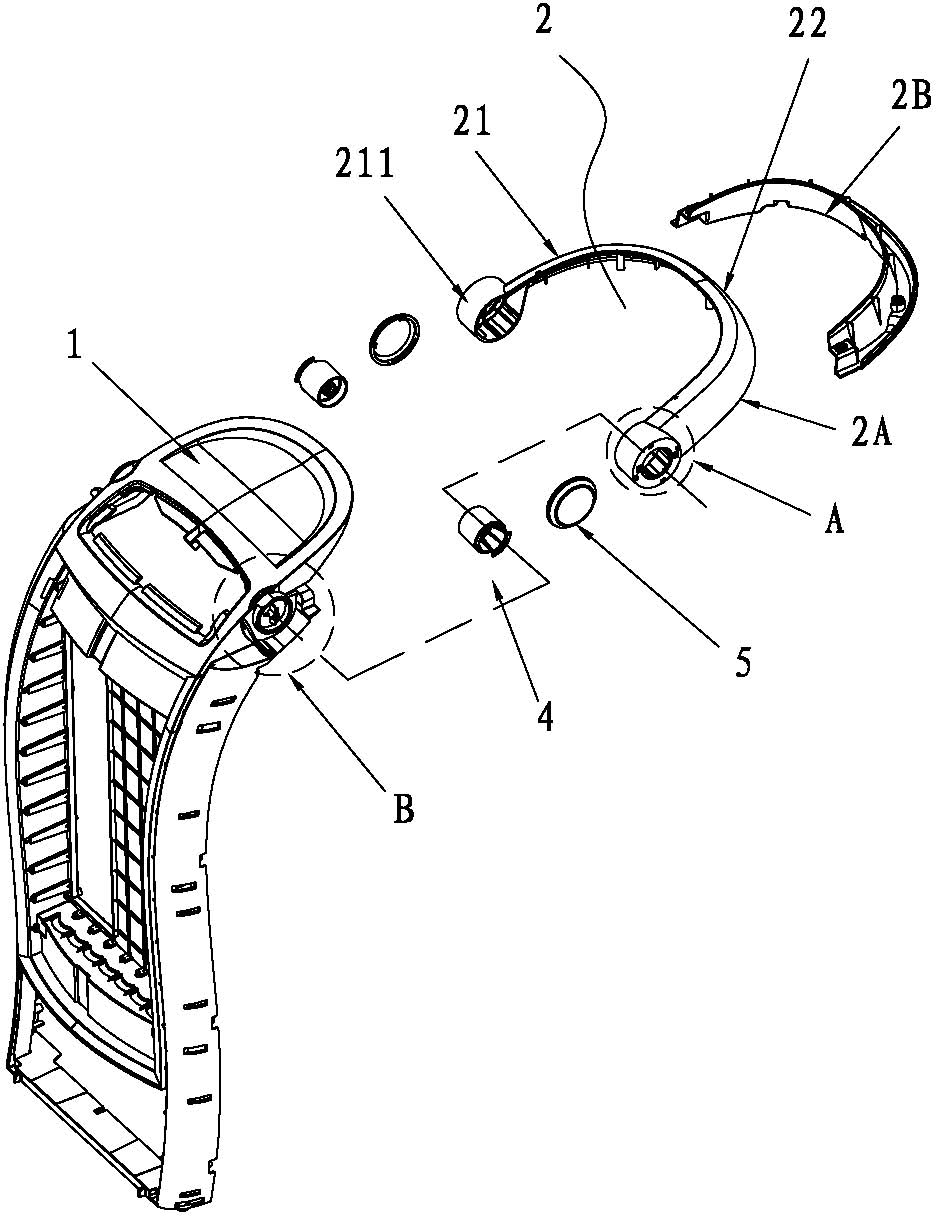 2
22
2B
21
211
1
2A
A
5
4
B