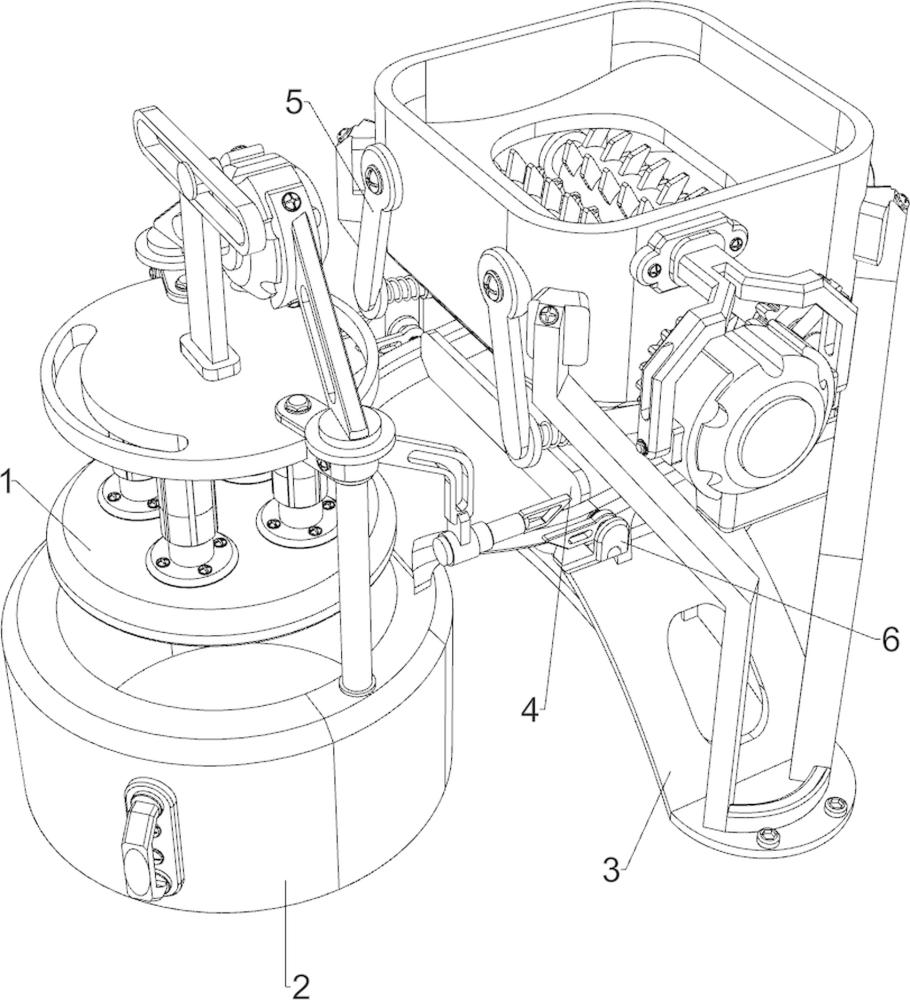 5
1
6
4
3
2