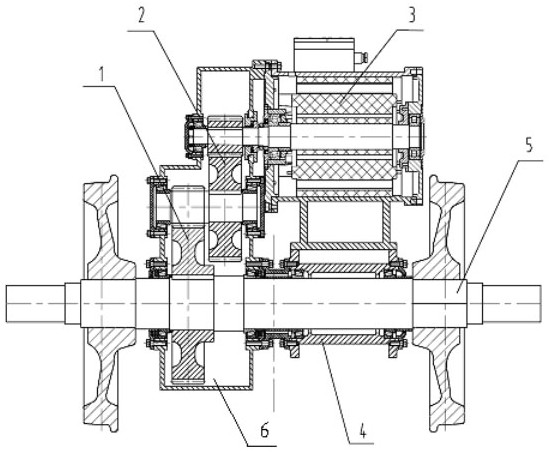 2
3
1
5
6
4