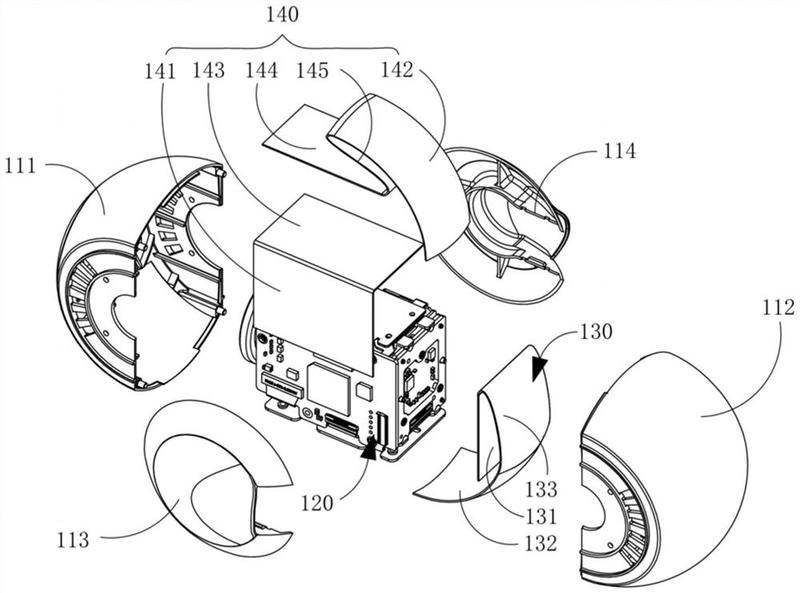 140
141 143 144 145 142
111
114
112
130
133
131
132
120
113