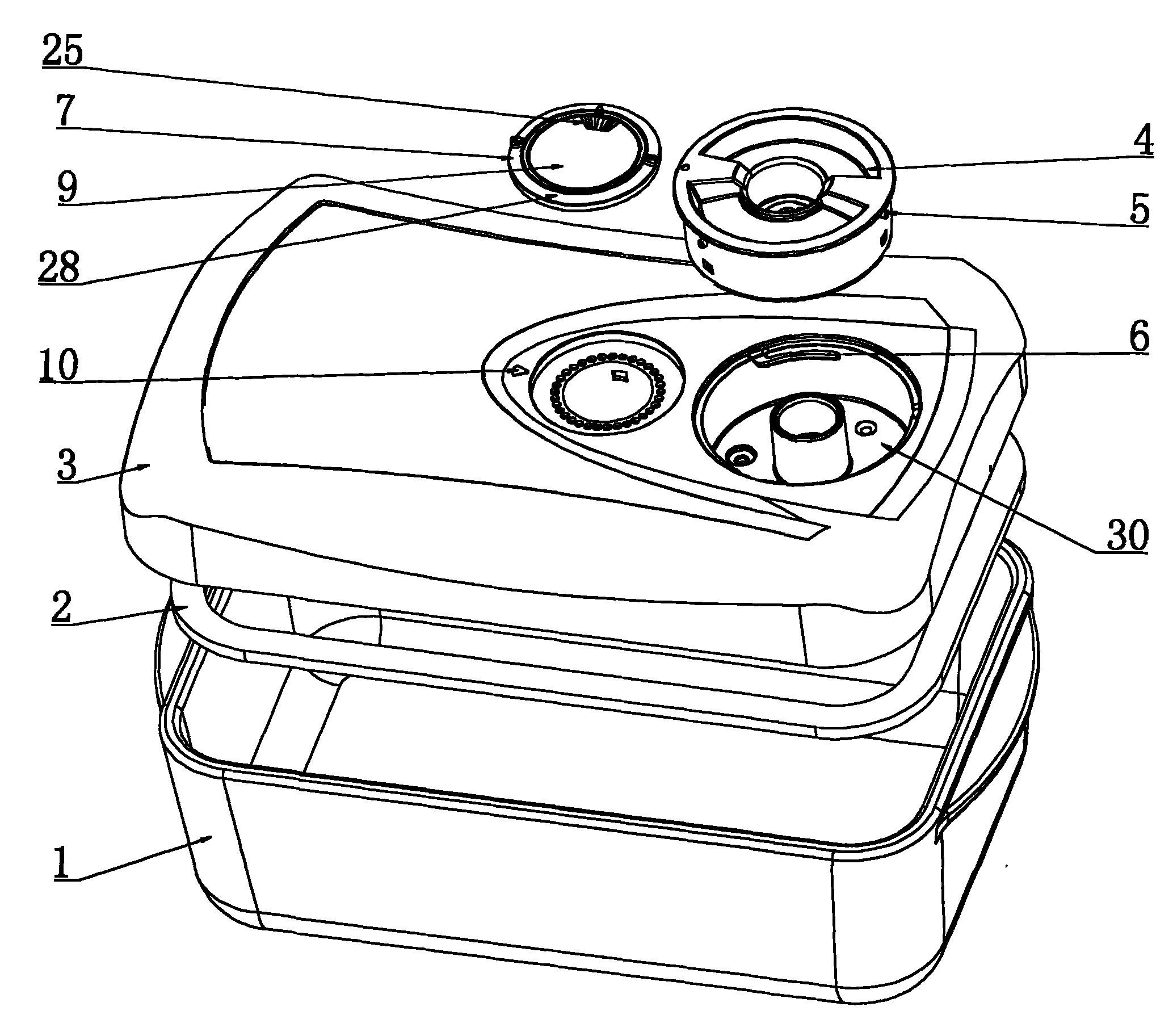 25
7
9
28
10
3
2
1
4
5
6
30