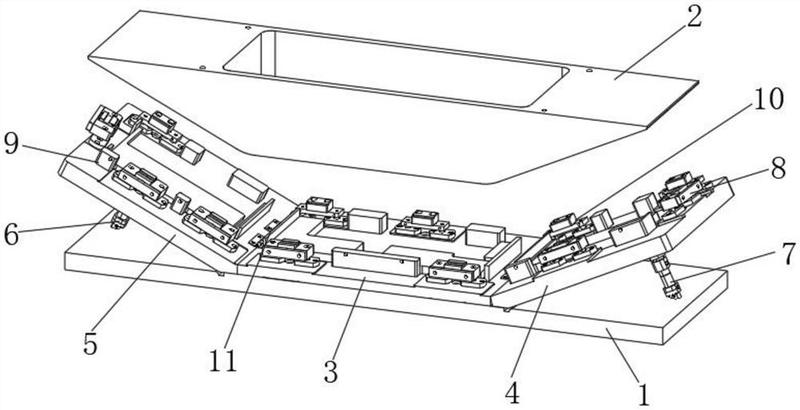 2
10
9
8
6
7
5
11
3
4
1