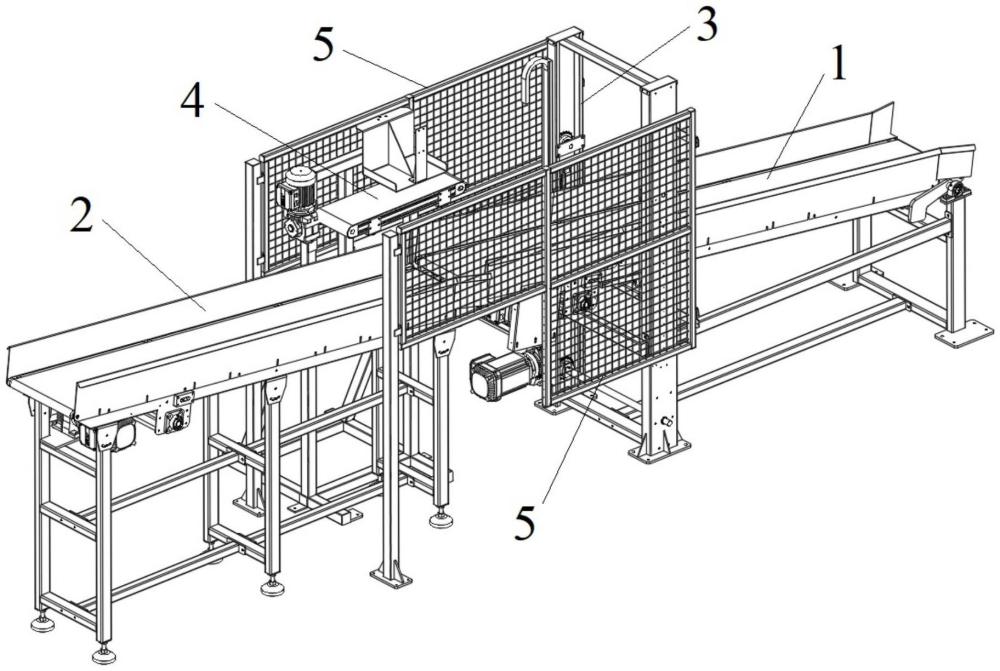 5
3
1
4
2
5