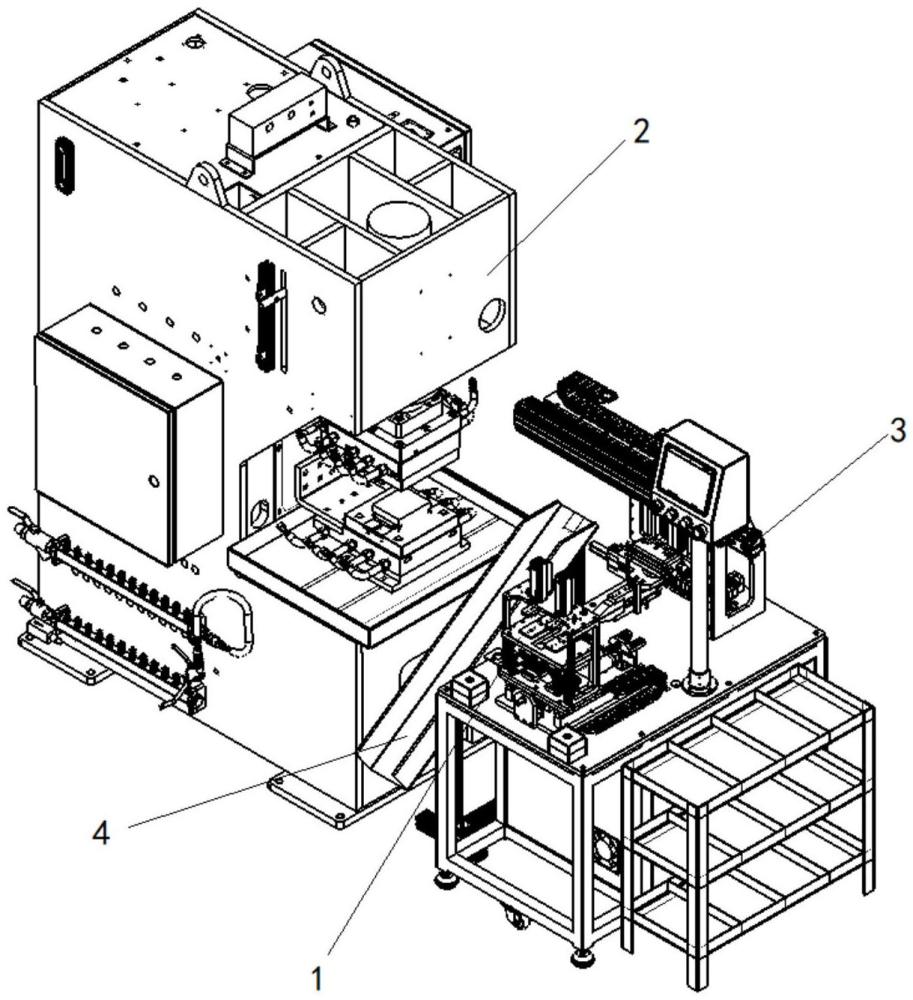 2

3

4

1