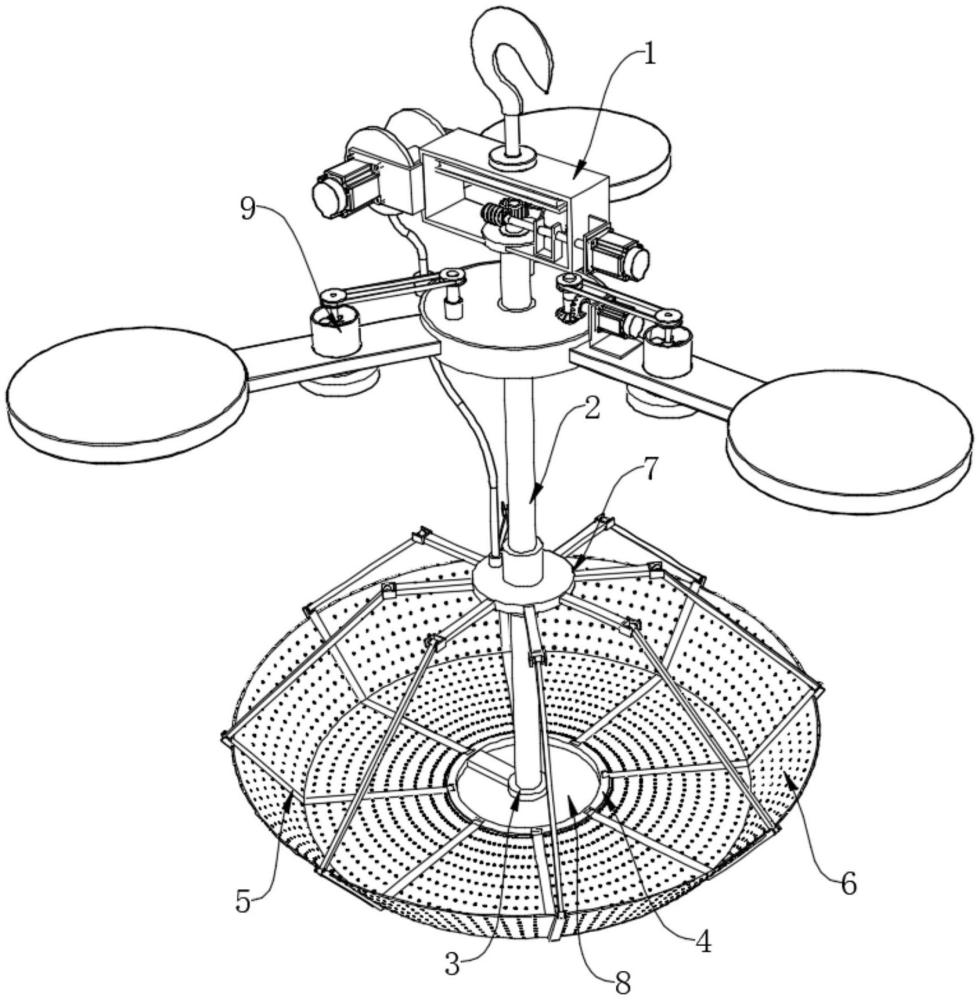 1
9
2
7
5
6
3
4
8