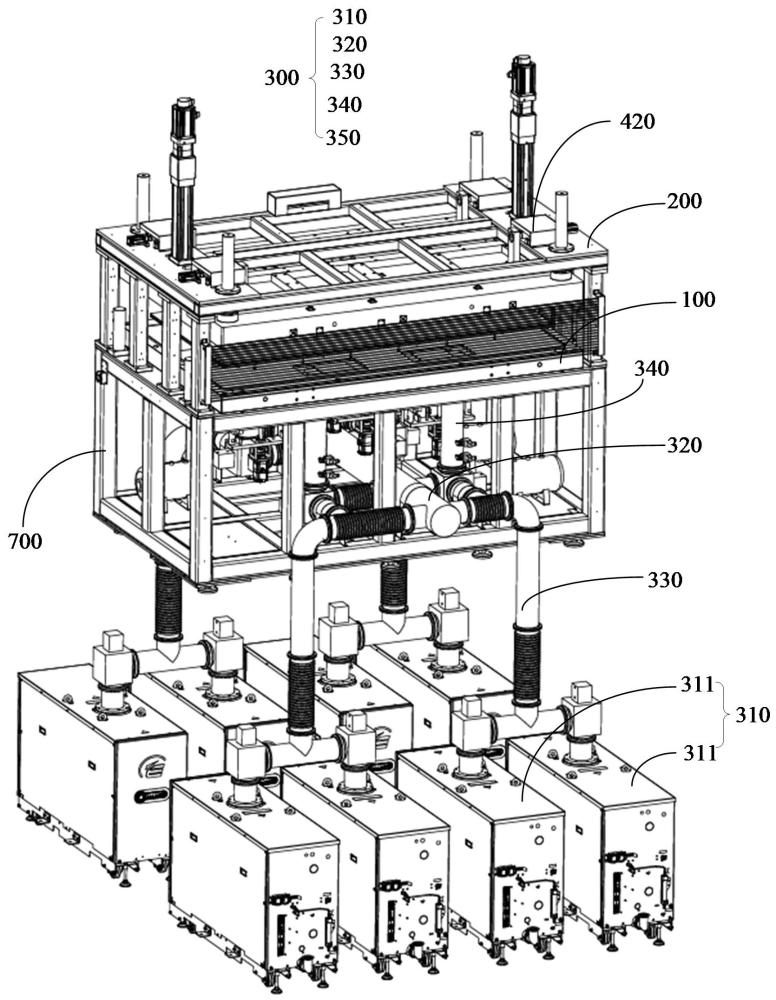 300
310
320
330
340
350
420
200
100
340
320
700
330
311
310
311