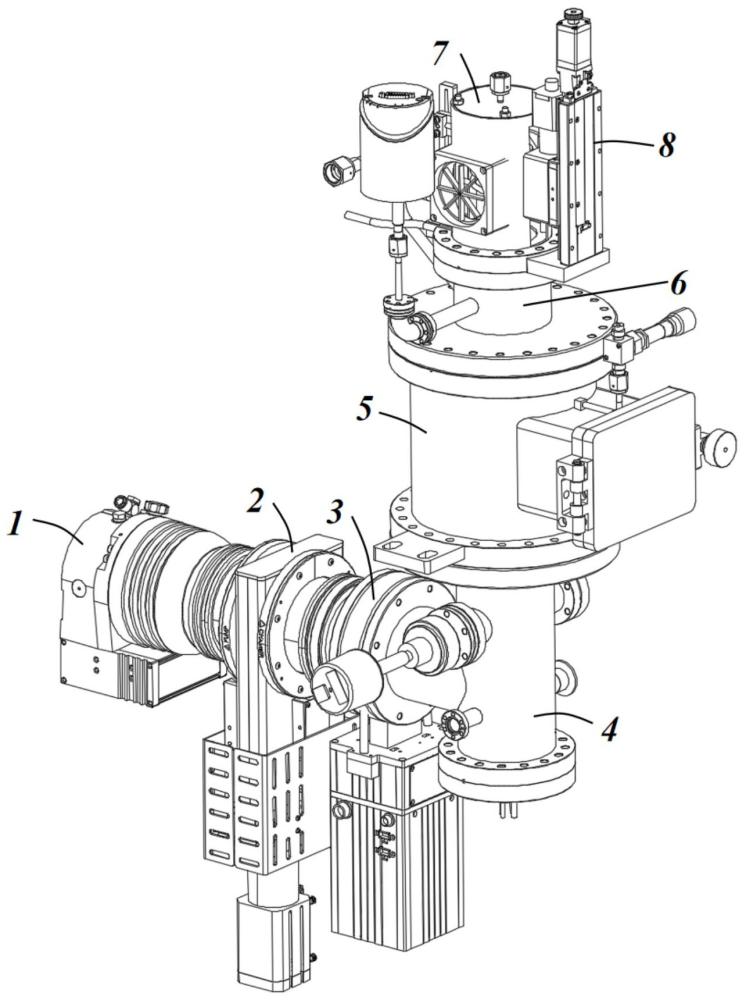 7
8
6
5
1
2
3
4