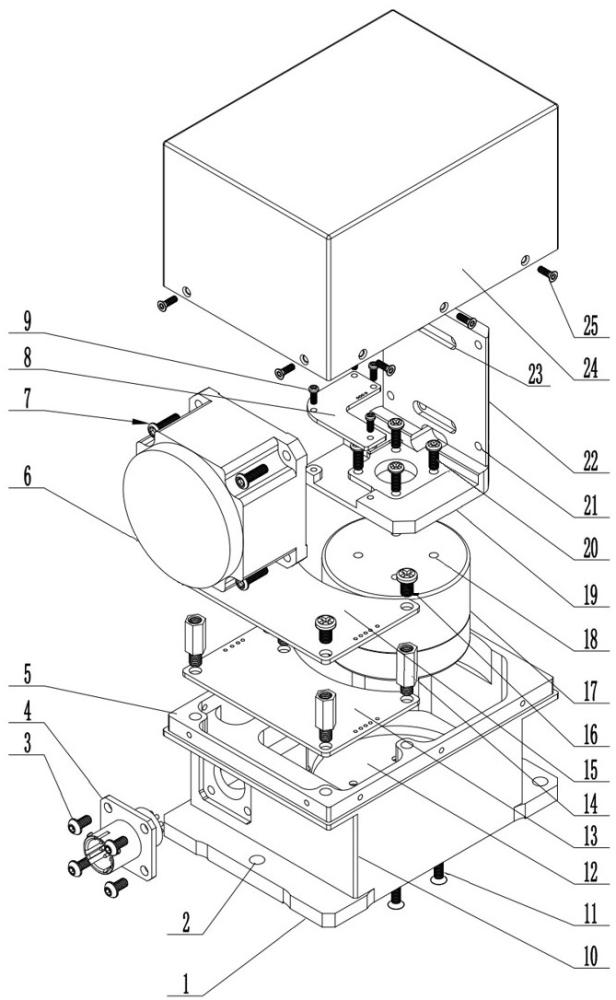 9
8
7
6
5
4
3
2
1
25
24
23
22
21
20
19
18
17
16
15
14
13
12
11
10