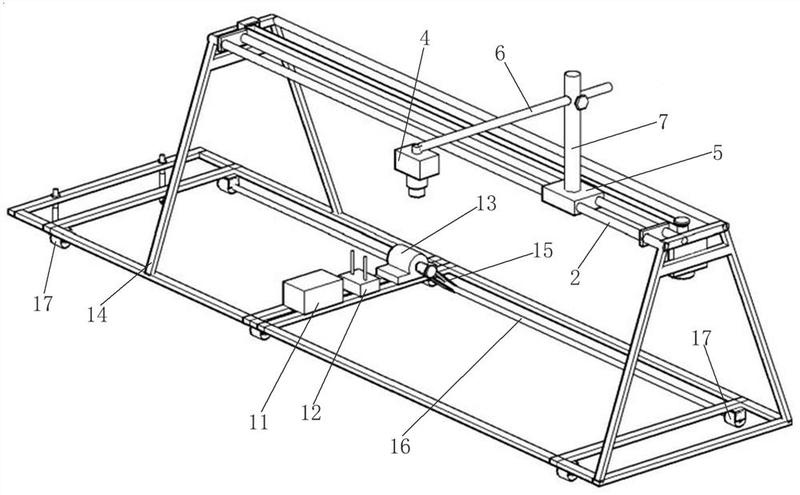 4
6
7
5
13
15
2
17
14
17
11
12
16