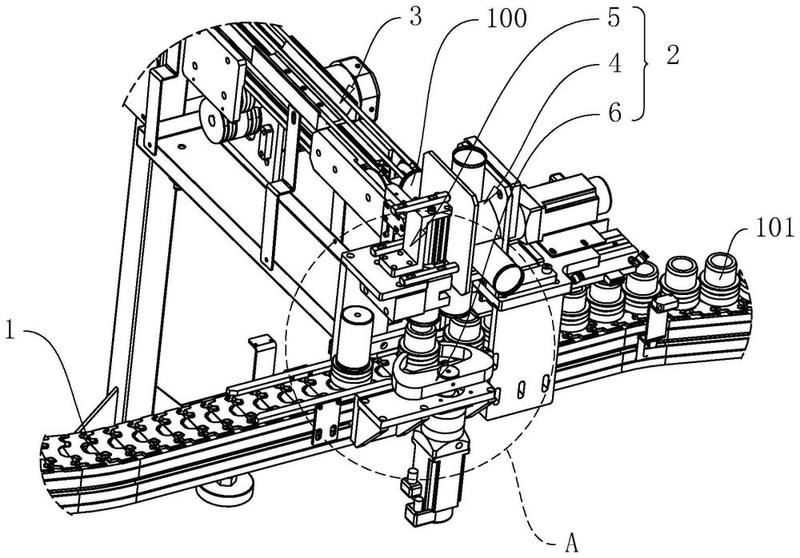 3
100
5
4
6
2
101
1
A