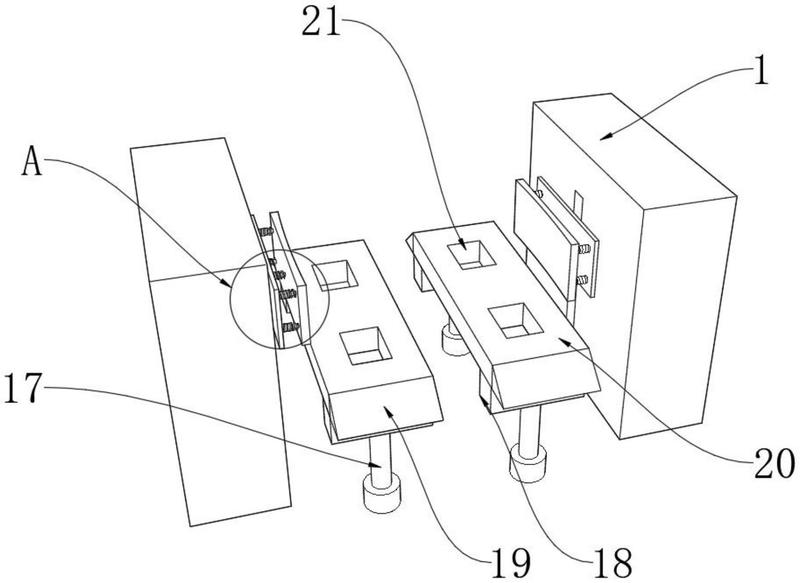 21
1
A
17
20
19
18