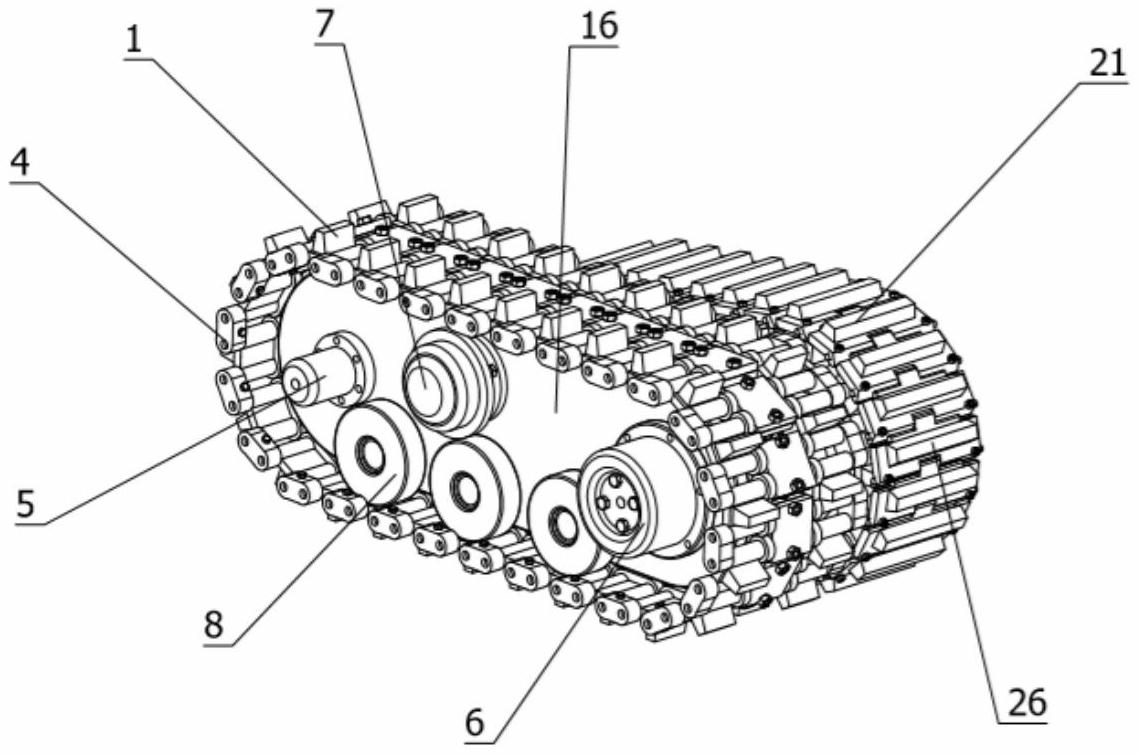 1
7
16
21
4
5
8
6
26