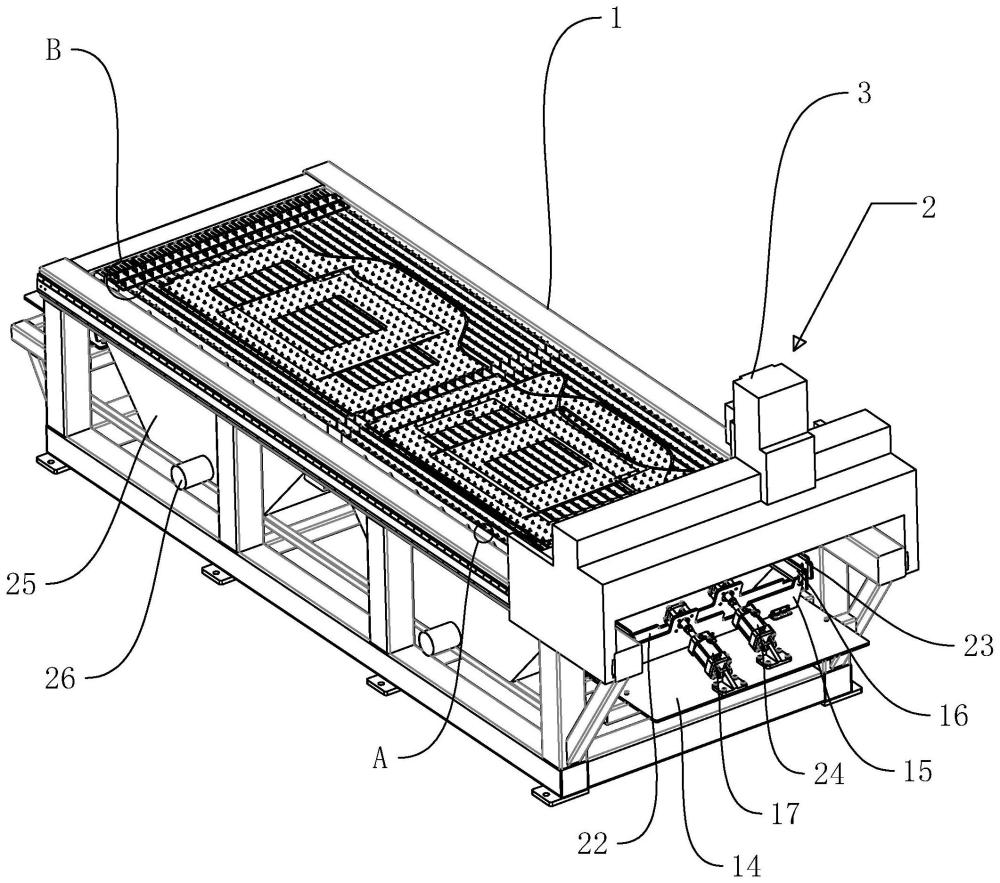 B
1
3
2
25
26
A
23
16
15
24
17
22
14