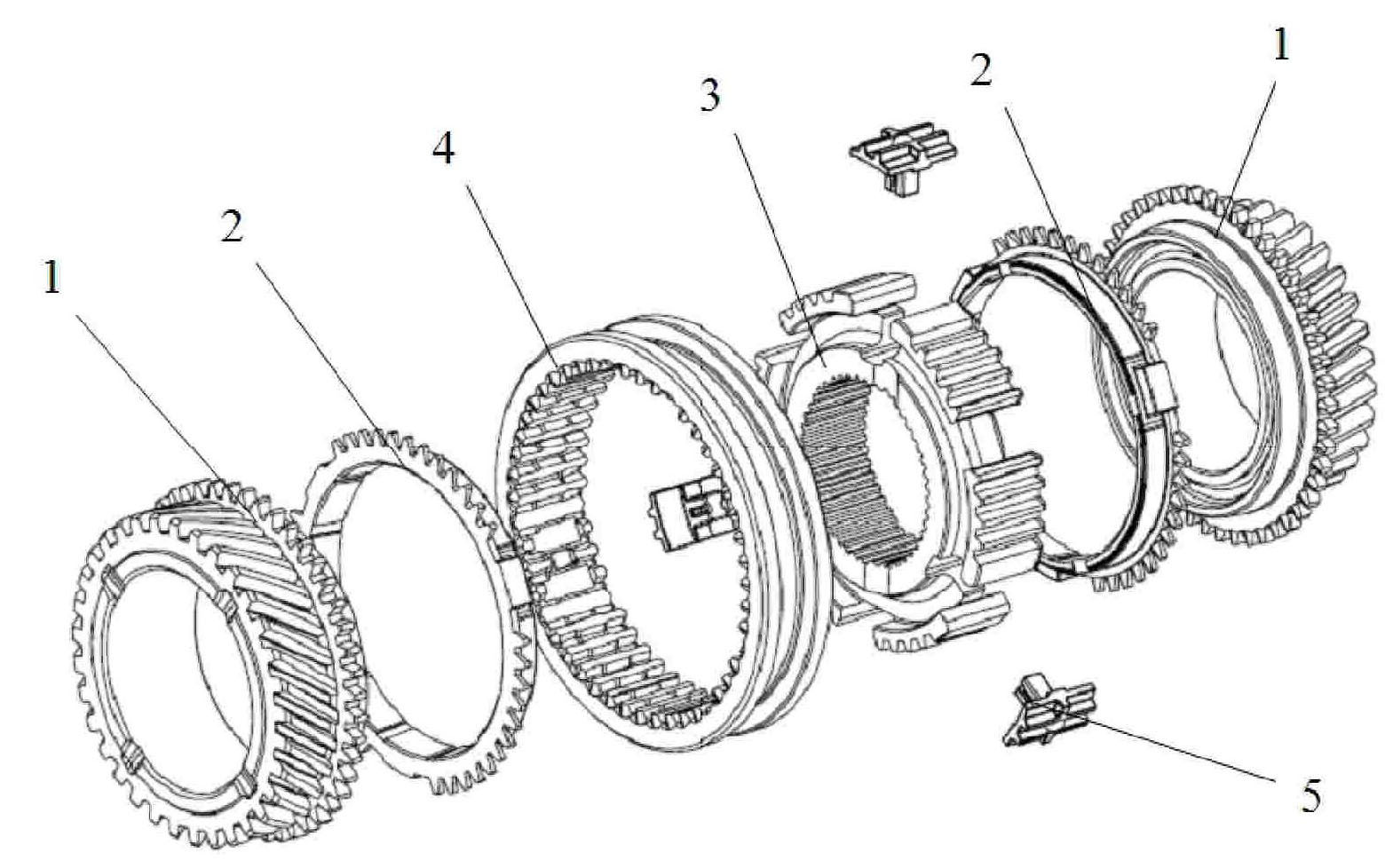 1
2
4
3
2
1
5