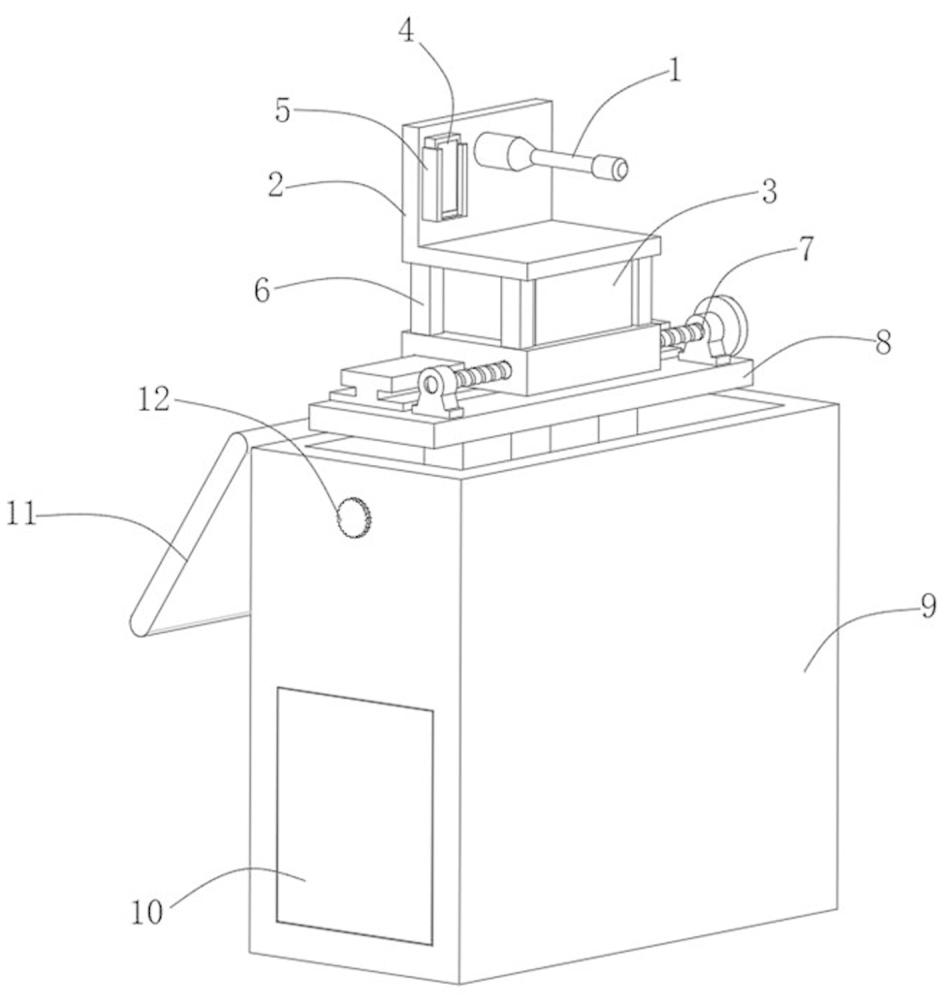 4
1
5
2
3
7
6
8
12
11
9
10