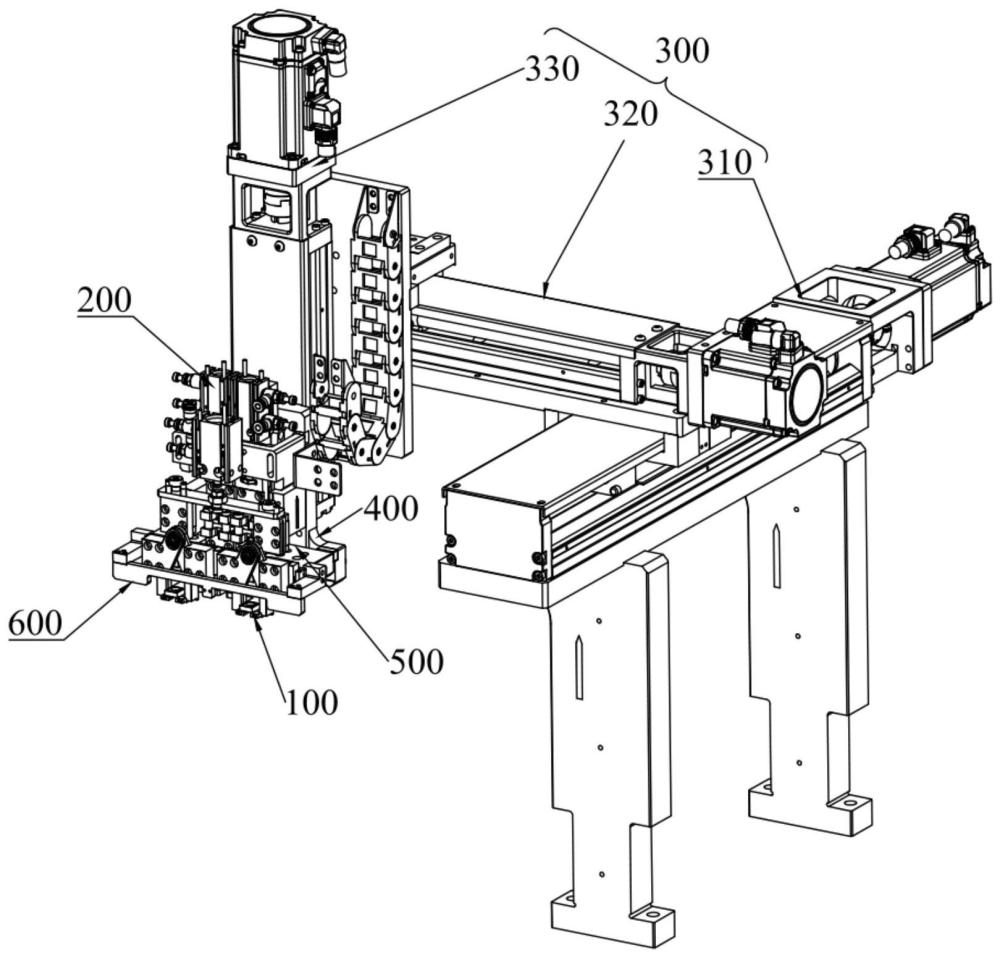 300
330
320
310
200
400
600
500
100