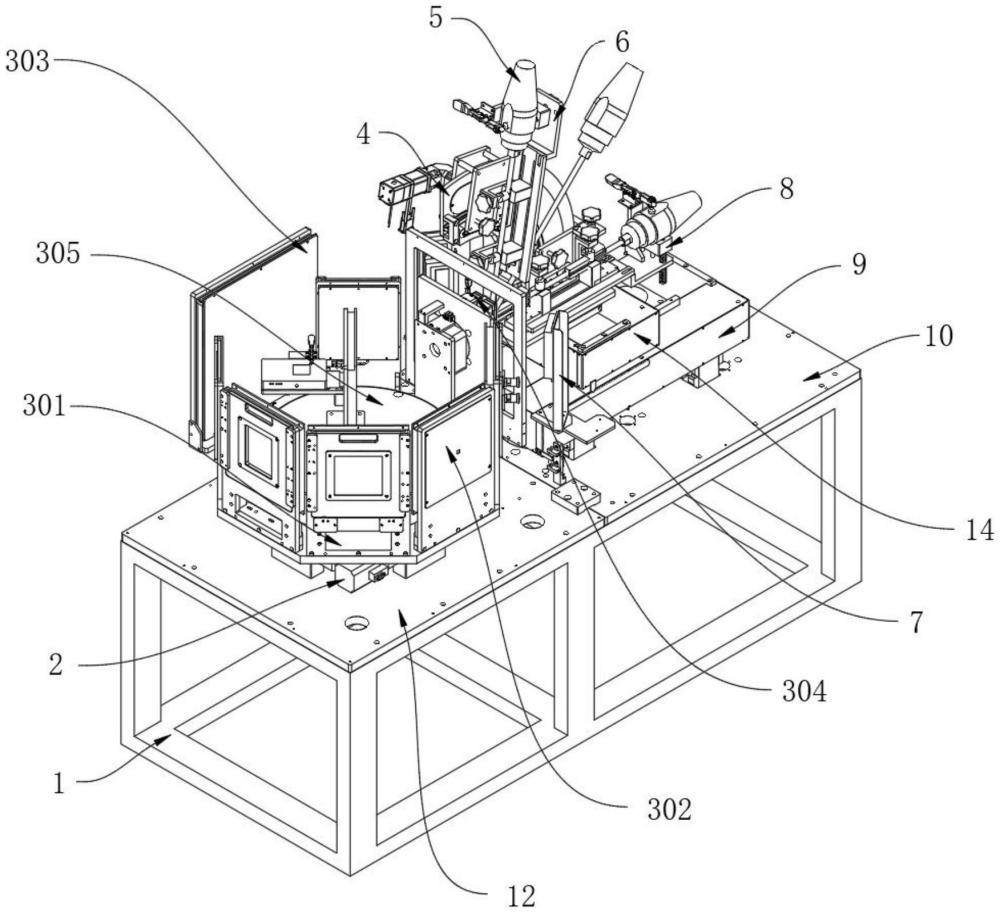 5
6
303
4
8
305
9
10
301
14
7
2
304
1
302
12