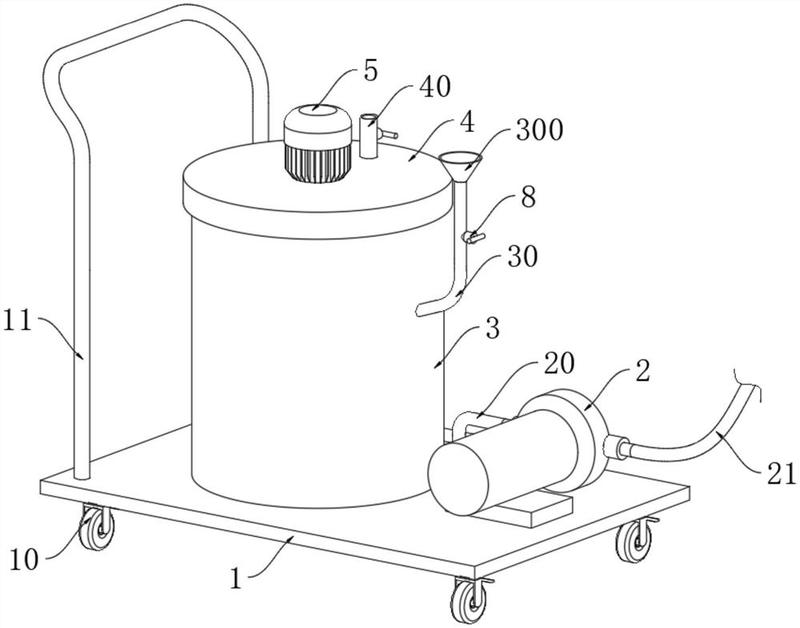 5
40
4
300
8
30
11
3
20
2
21
10
1