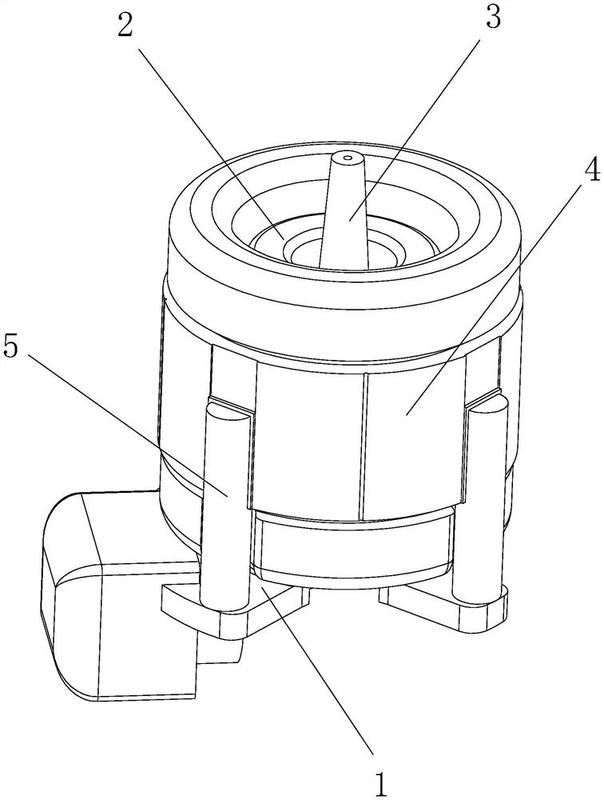 2
3
4
5
1