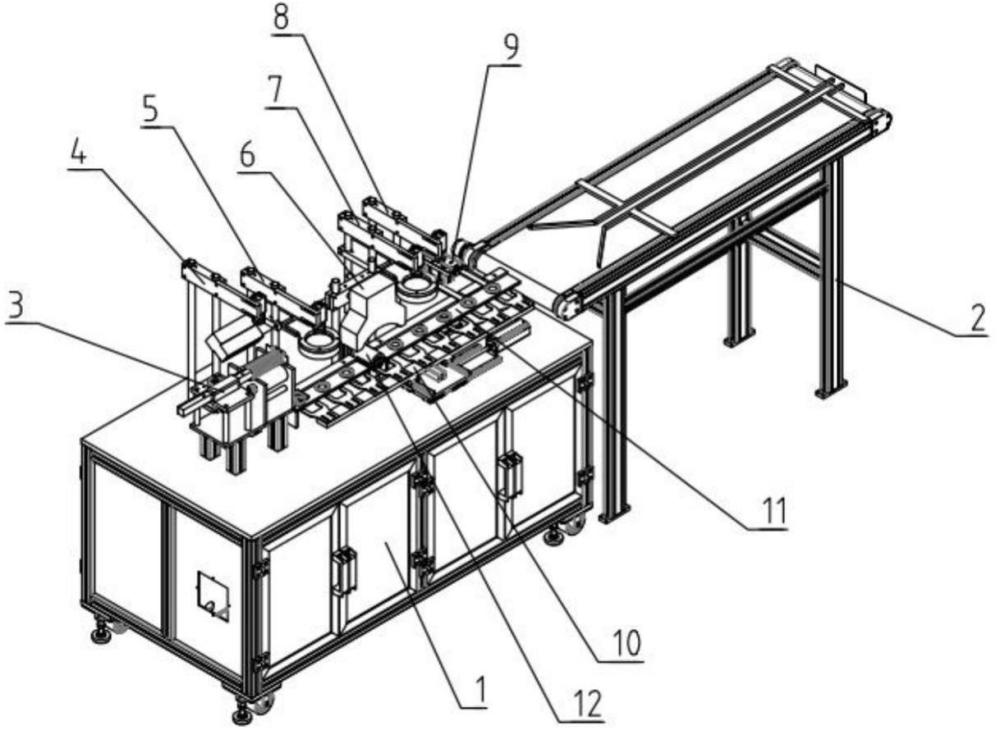 8
9
7
5
6
4
3
2
11
10
1
12