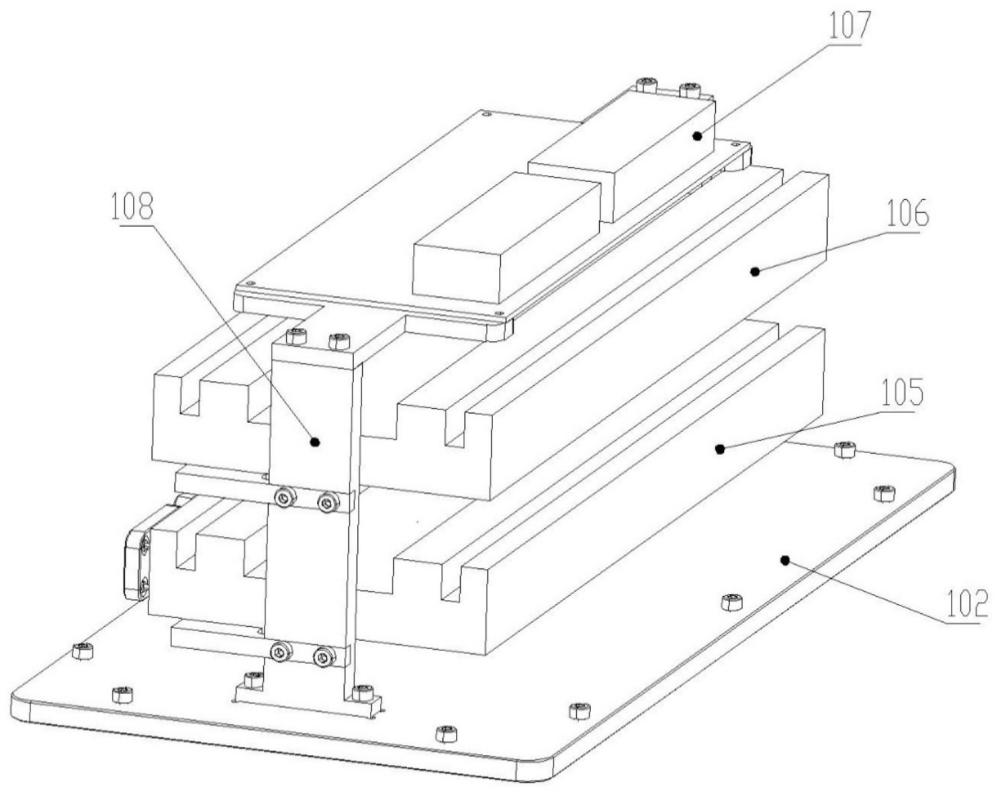 107

108

106

105

102