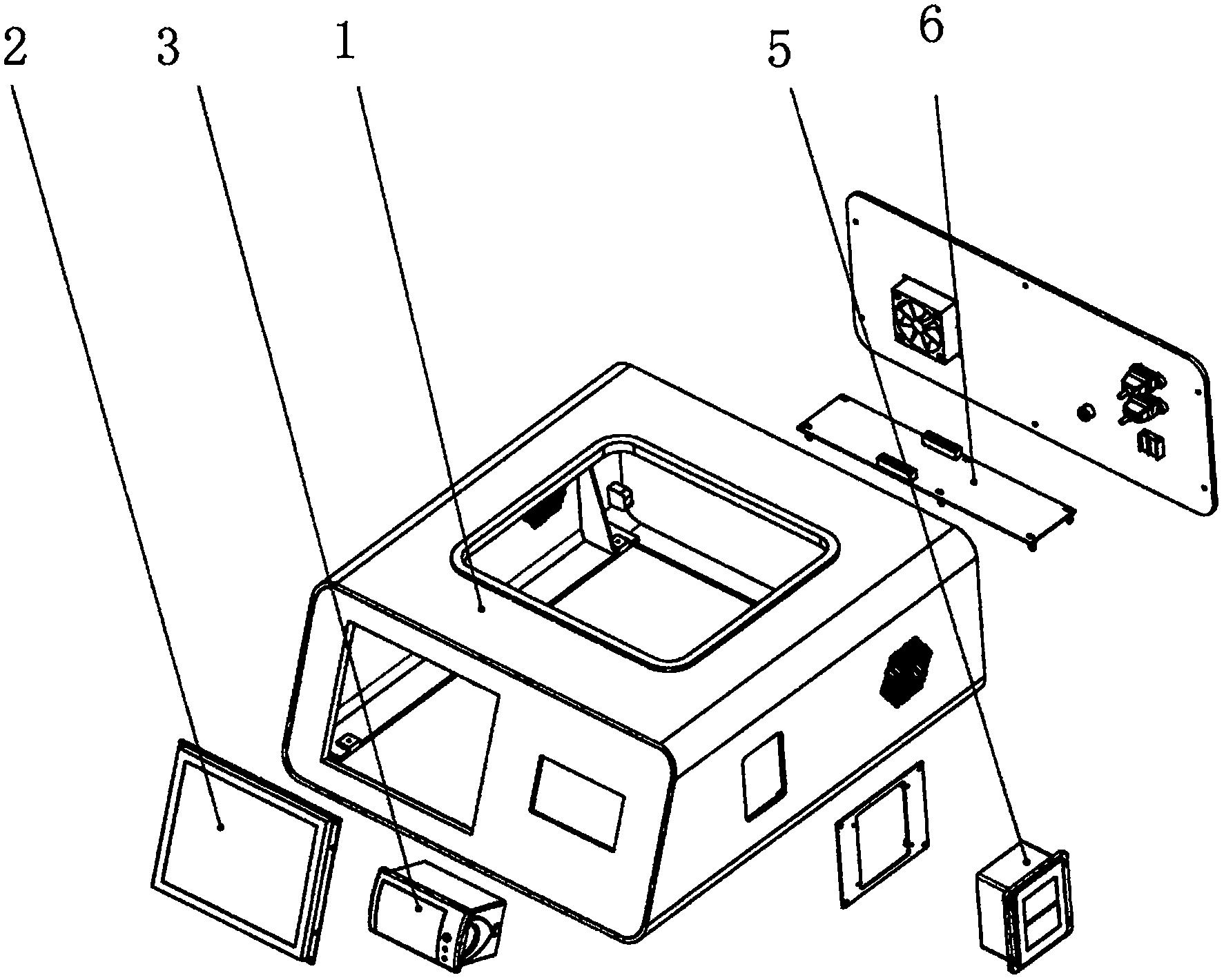 2 3 1 5 6