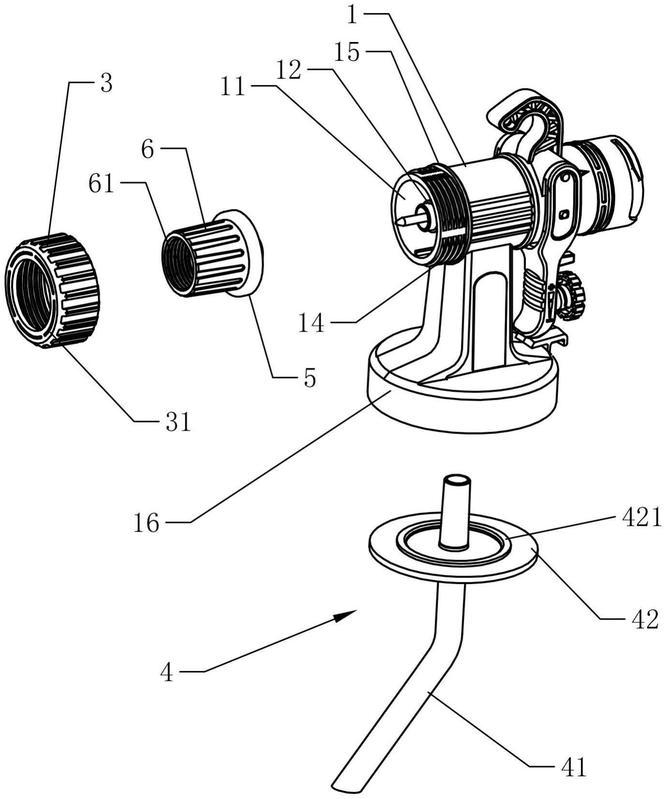 1
15
12
11
3
6
61
14
5
31
16
421
42
4
41