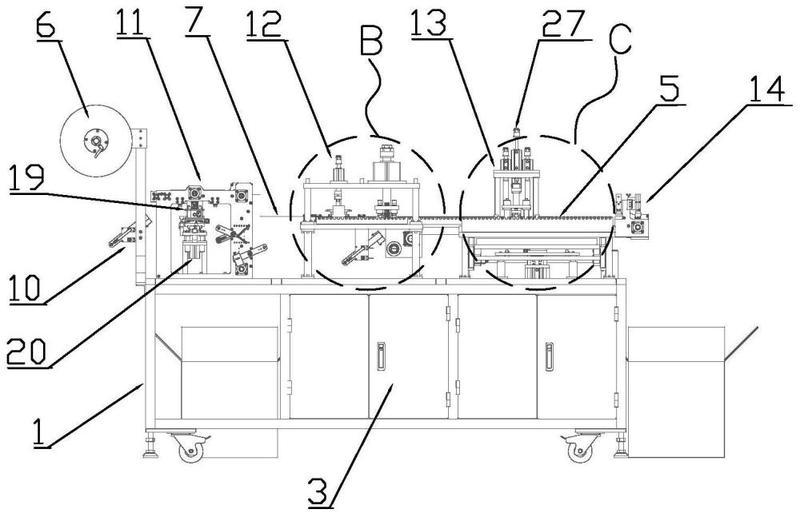 6
11
7
12
B
13
27
C
5
14
19
10
20
1
3