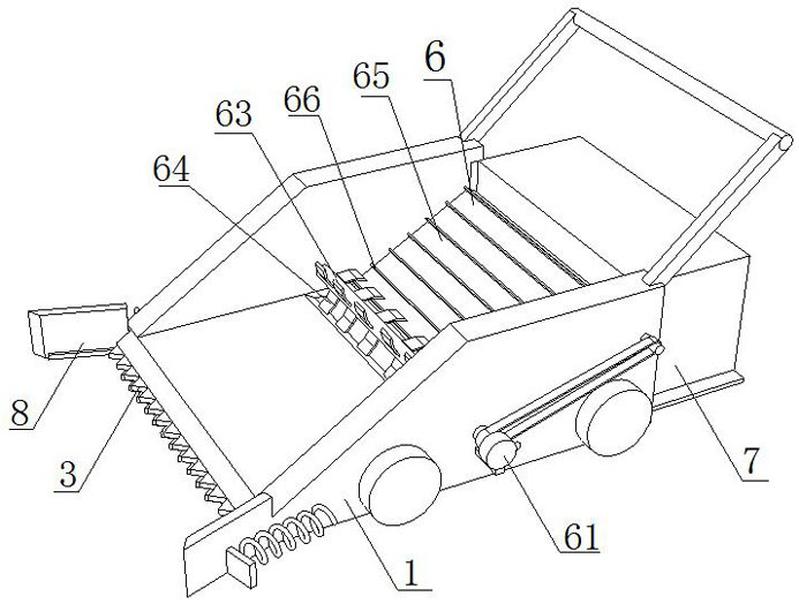 6
65
66
63
64
8
3
7
61
1