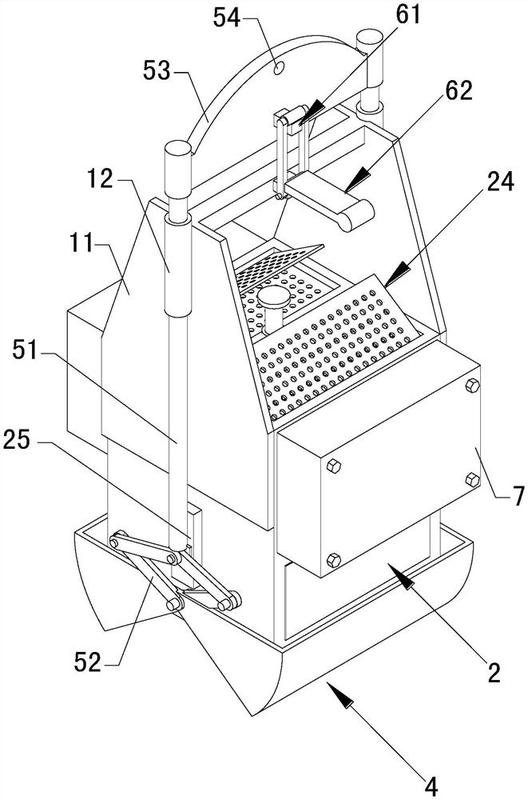 54
61
53
62
12
24
11
51
25
7
52
2
4