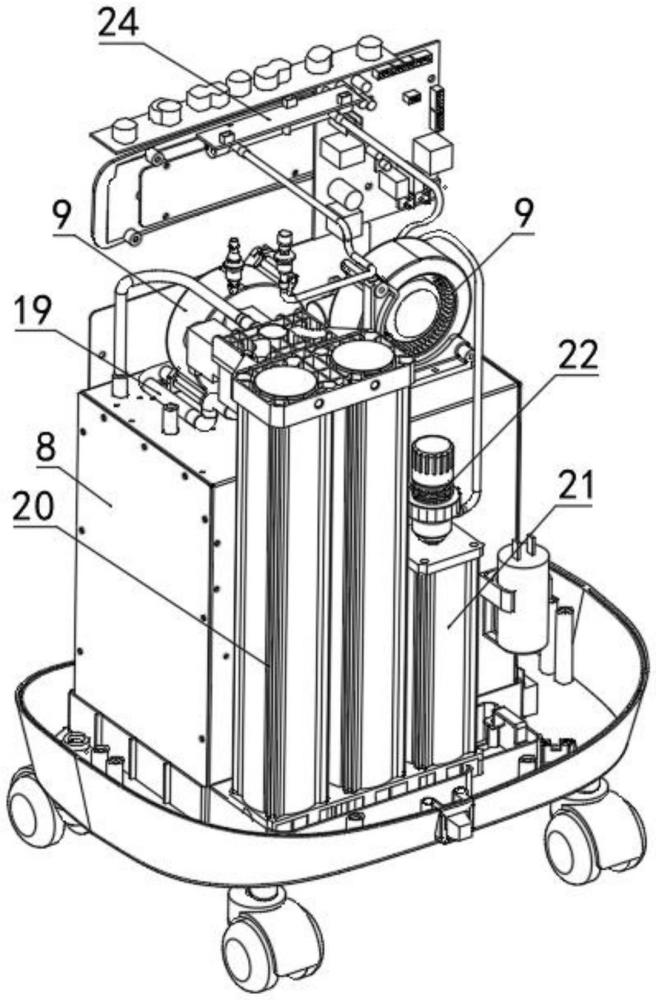 24
9
9
19
22
8
21
20