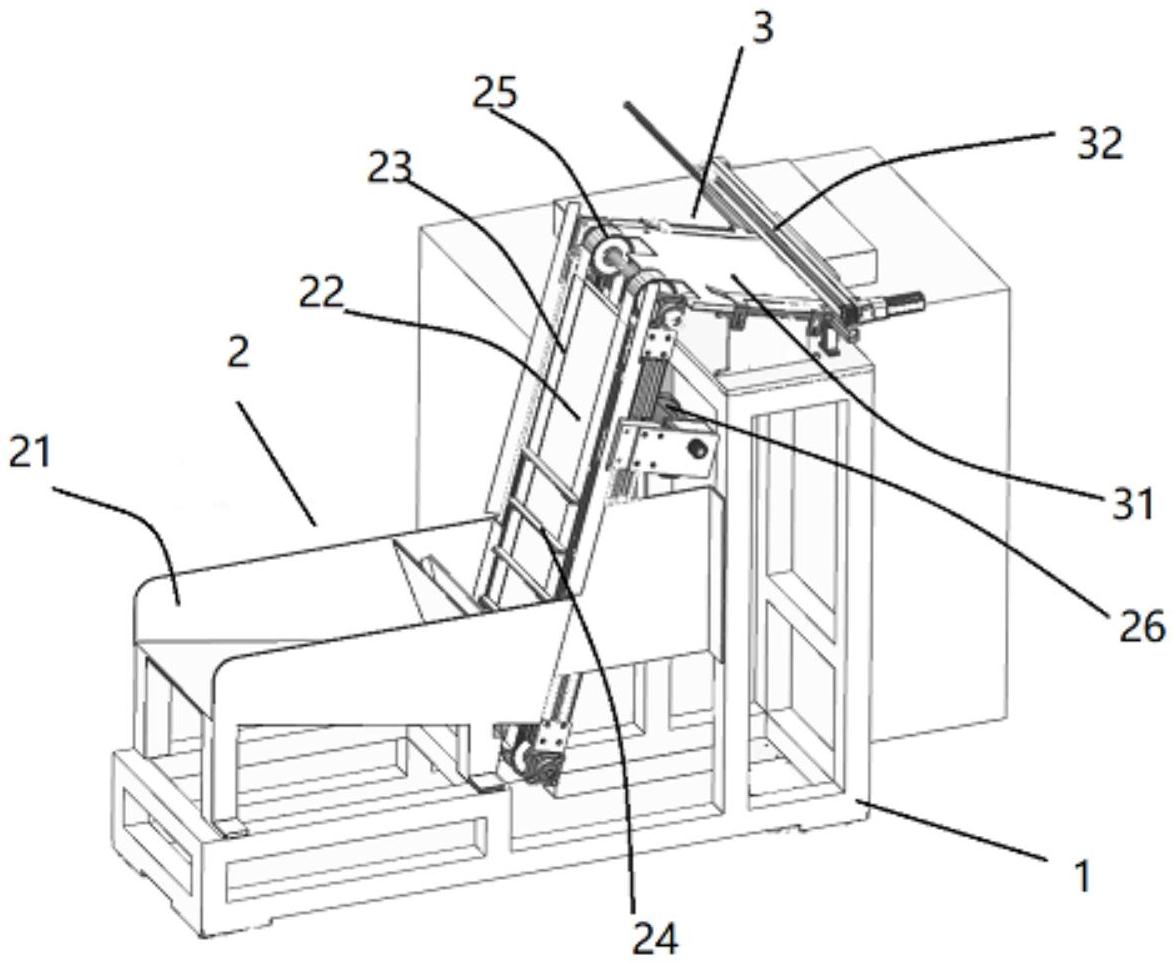 3
25
32
23
22
2
21
31
26
1
24