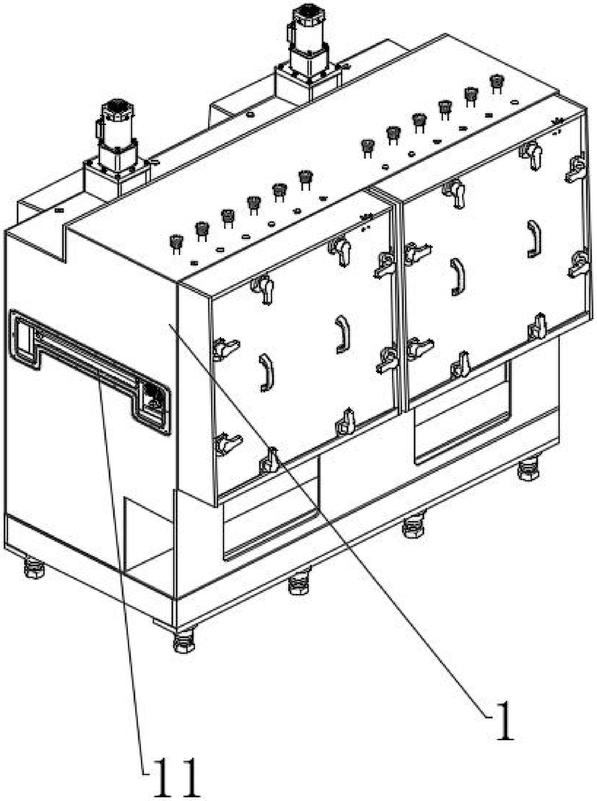 1

11