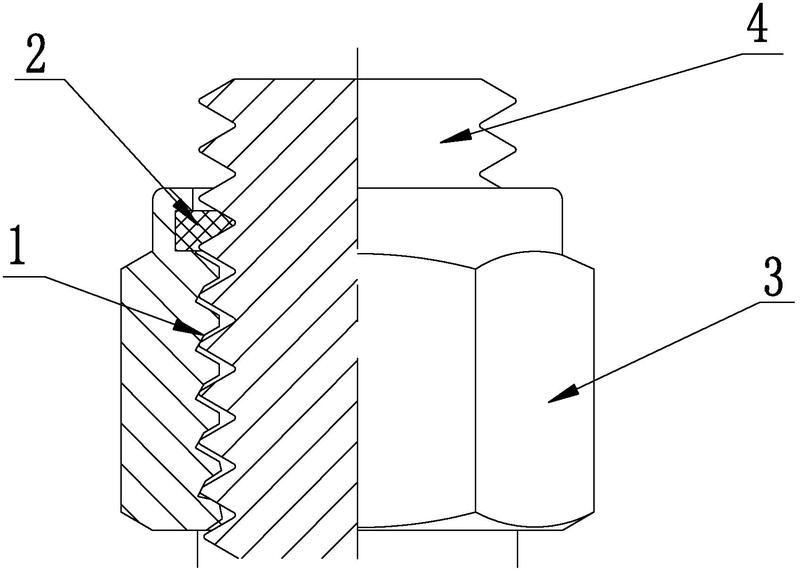 2
4
1
3