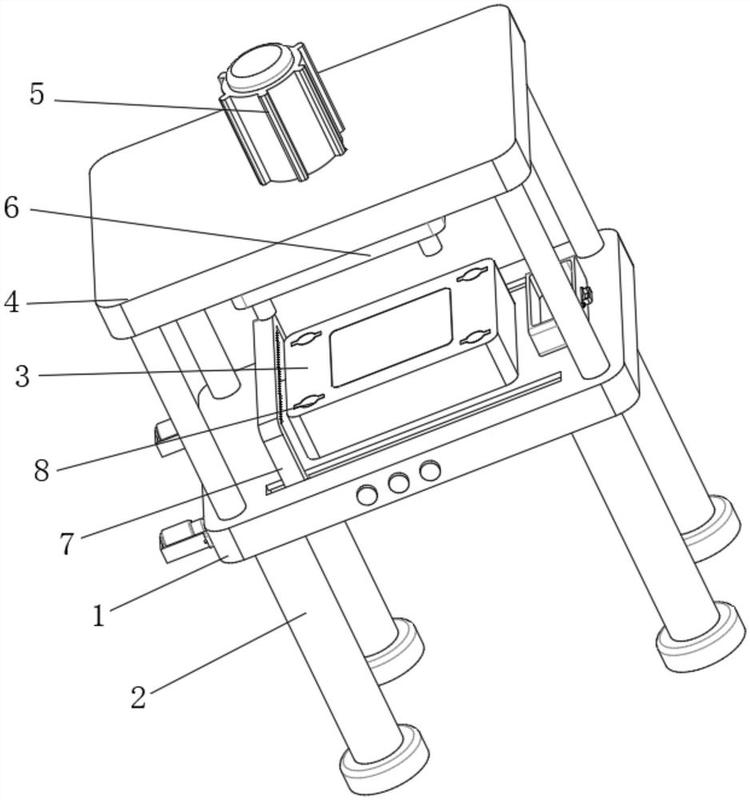 5
6
4
3
8
7
1
2