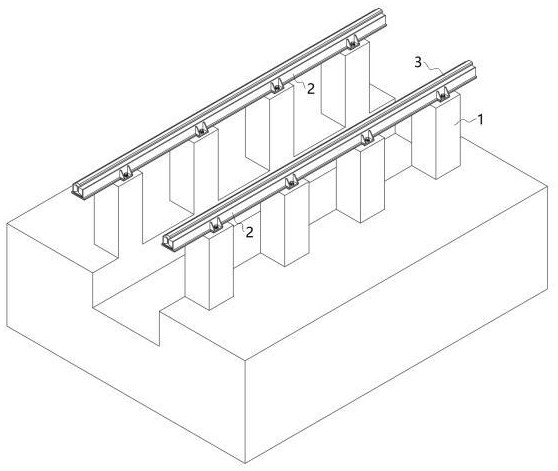 3
2
1
2