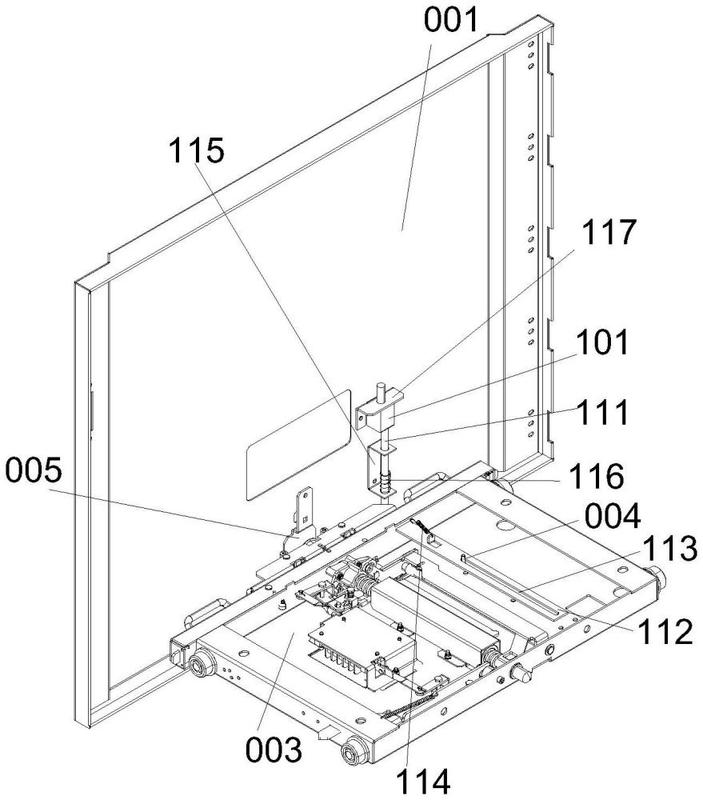 001
115
117
101
111
005
116
004
113
112
003
114