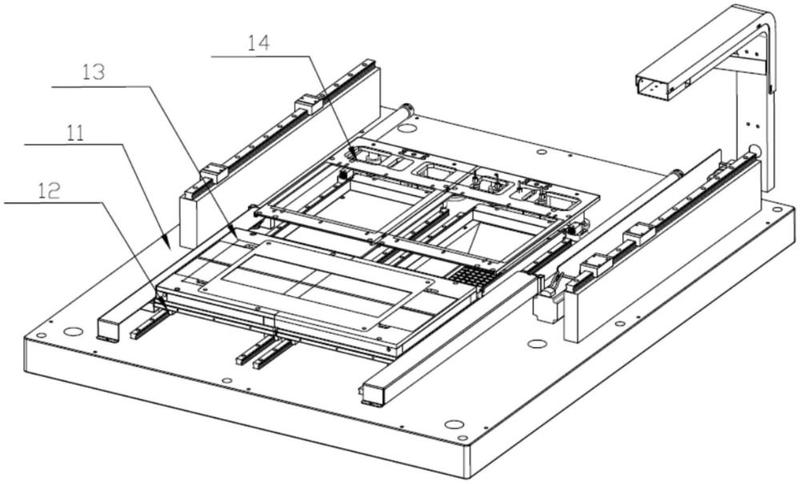 14
13
11
12