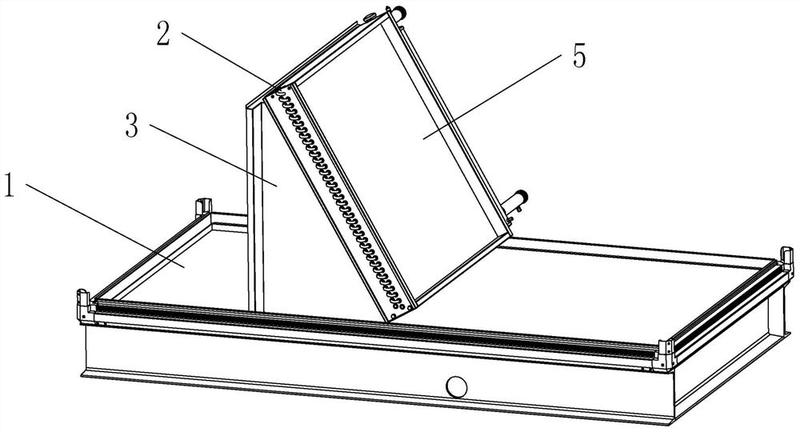 2
5
3
1