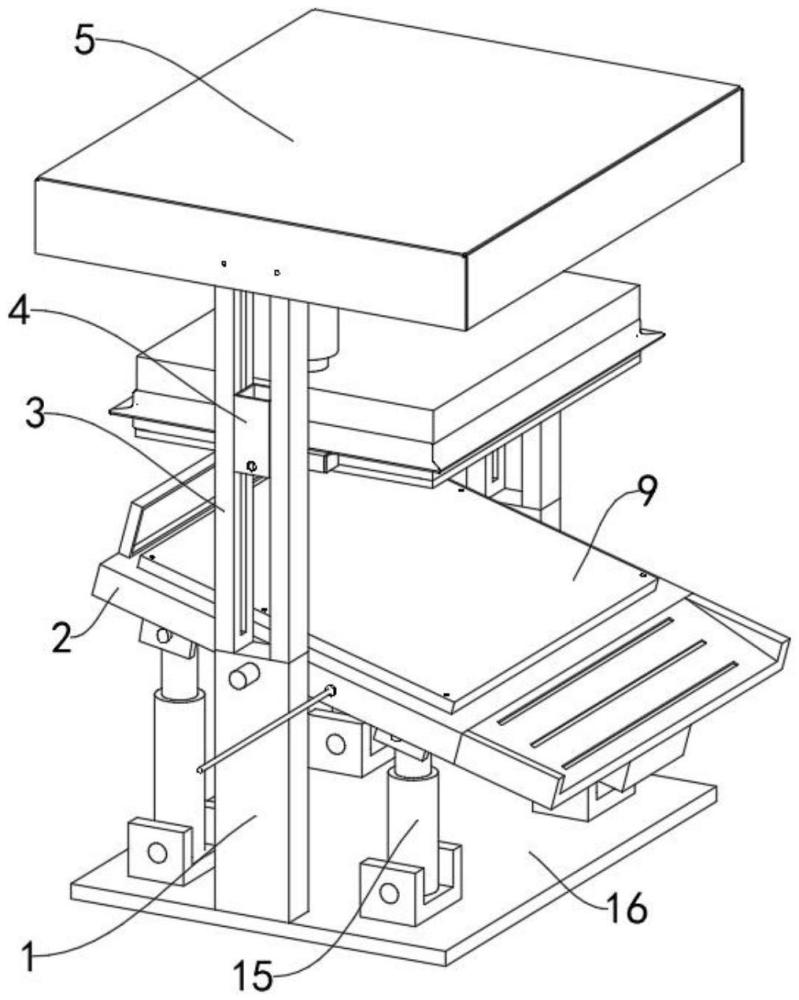 5
4
3
9
2
16
1
15