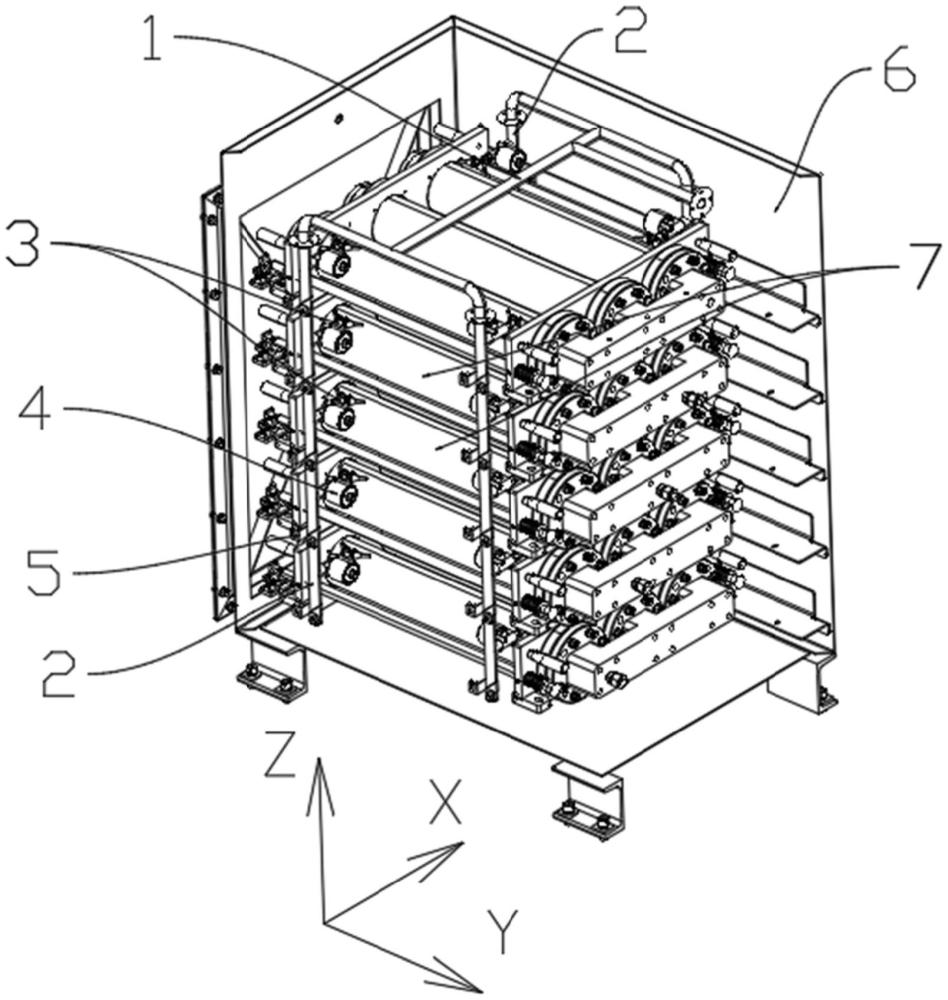 1
2
6
3
7
4
5
2
Z
X
Y